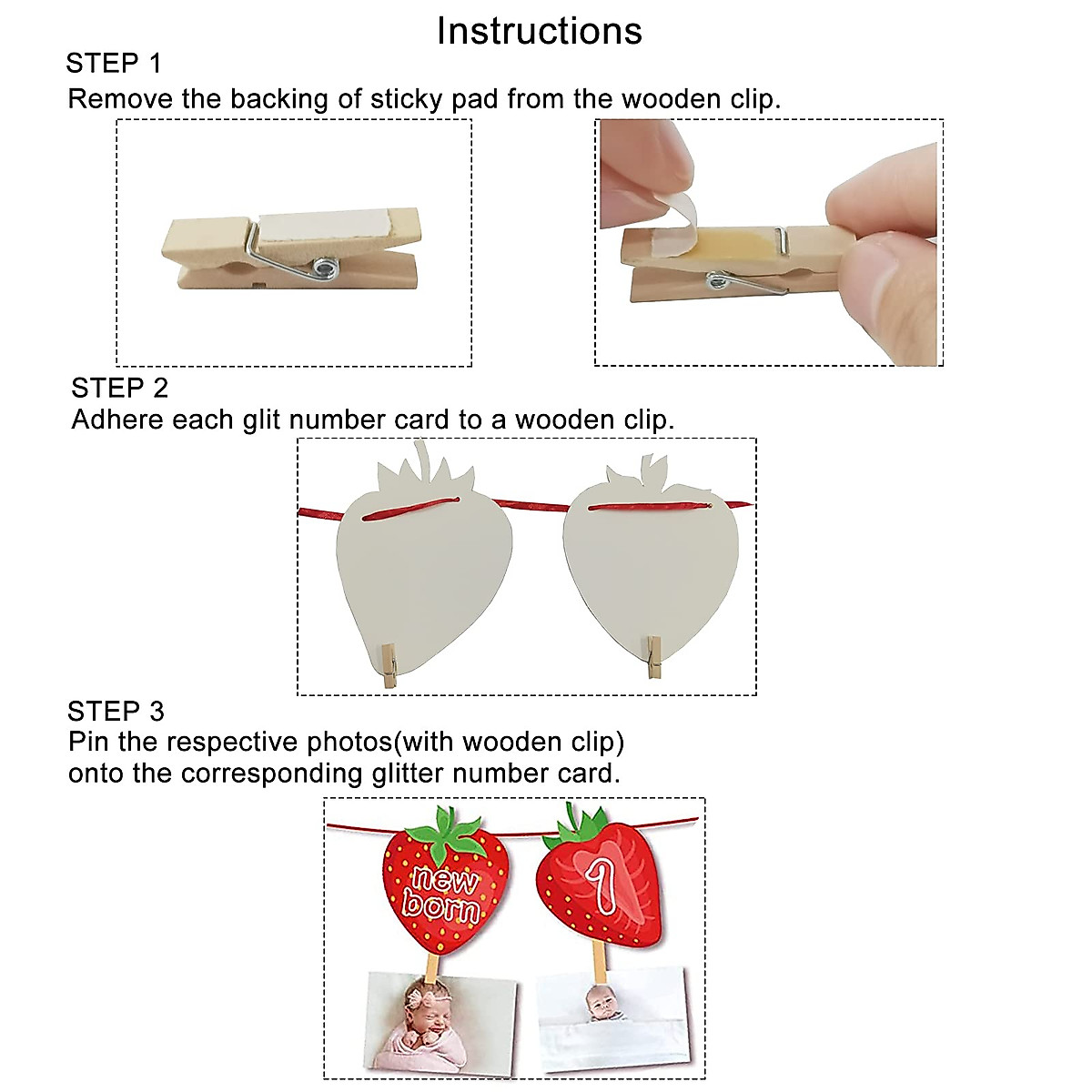 Instructions

STEP 1
Remove the backing of sticky pad from the wooden clip.

STEP 2
Adhere each glit number card to a wooden clip.

STEP 3
Pin the respective photos(with wooden clip) onto the corresponding glitter number card.

new born

1