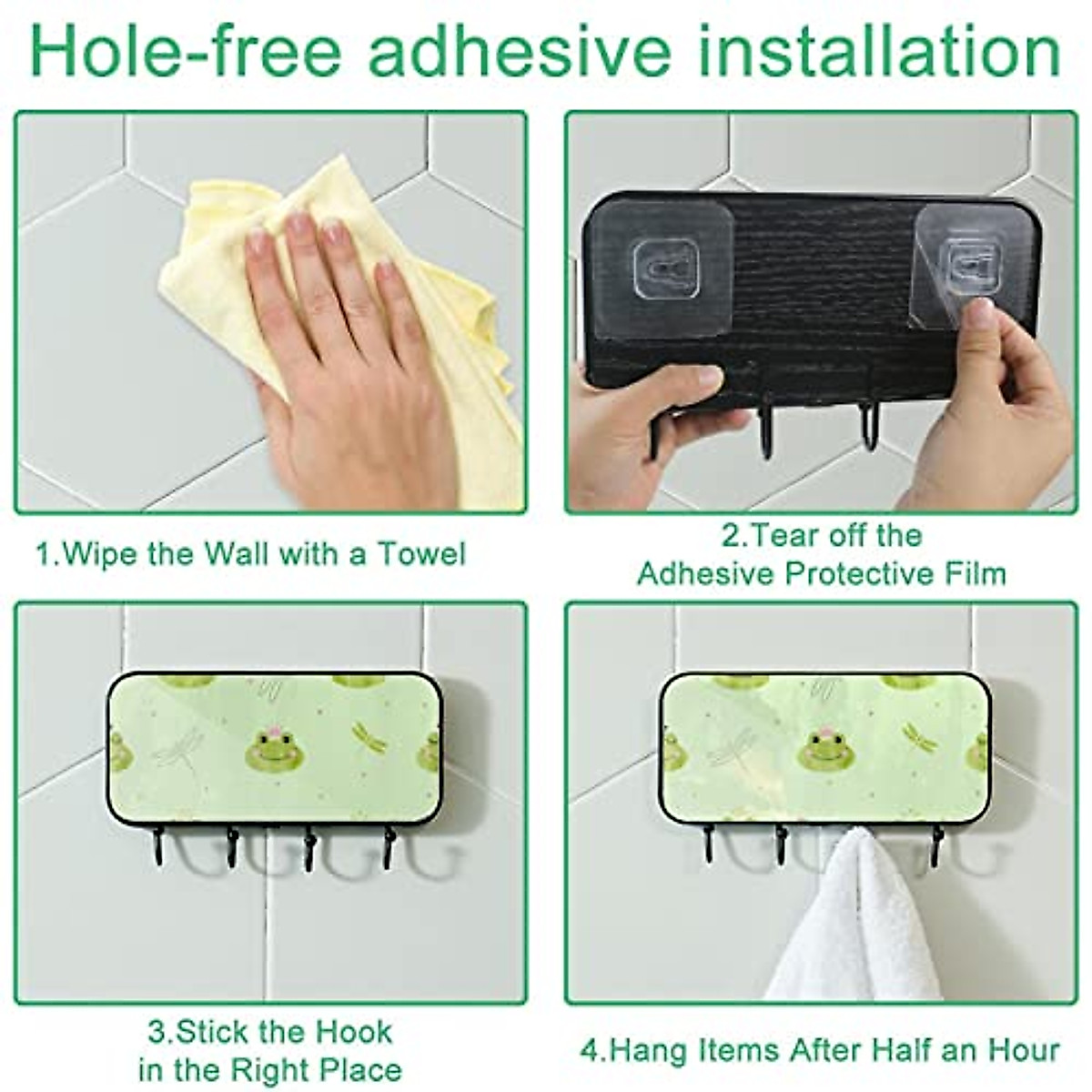 Hole-free adhesive installation

1.Wipe the Wall with a Towel

2.Tear off the Adhesive Protective Film

3.Stick the Hook in the Right Place

4.Hang Items After Half an Hour