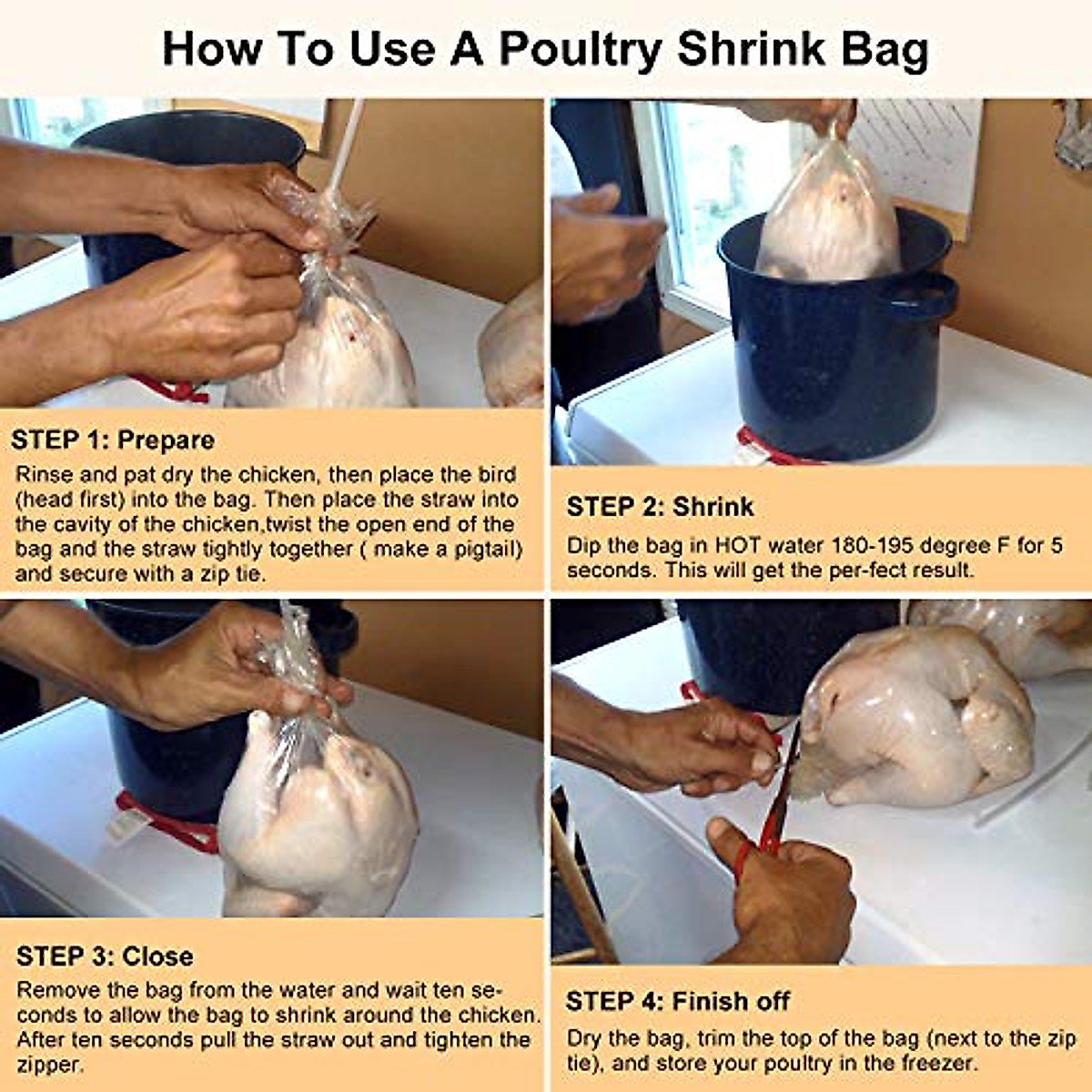 How To Use A Poultry Shrink Bag

STEP 1: Prepare
Rinse and pat dry the chicken, then place the bird (head first) into the bag. Then place the straw into the cavity of the chicken,twist the open end of the bag and the straw tightly together ( make a pigtail) and secure with a zip tie.

STEP 2: Shrink
Dip the bag in HOT water 180-195 degree F for 5 seconds. This will get the per-fect result.

STEP 3: Close
Remove the bag from the water and wait ten seconds to allow the bag to shrink around the chicken. After ten seconds pull the straw out and tighten the zipper.

STEP 4: Finish off
Dry the bag, trim the top of the bag (next to the zip tie), and store your poultry in the freezer.