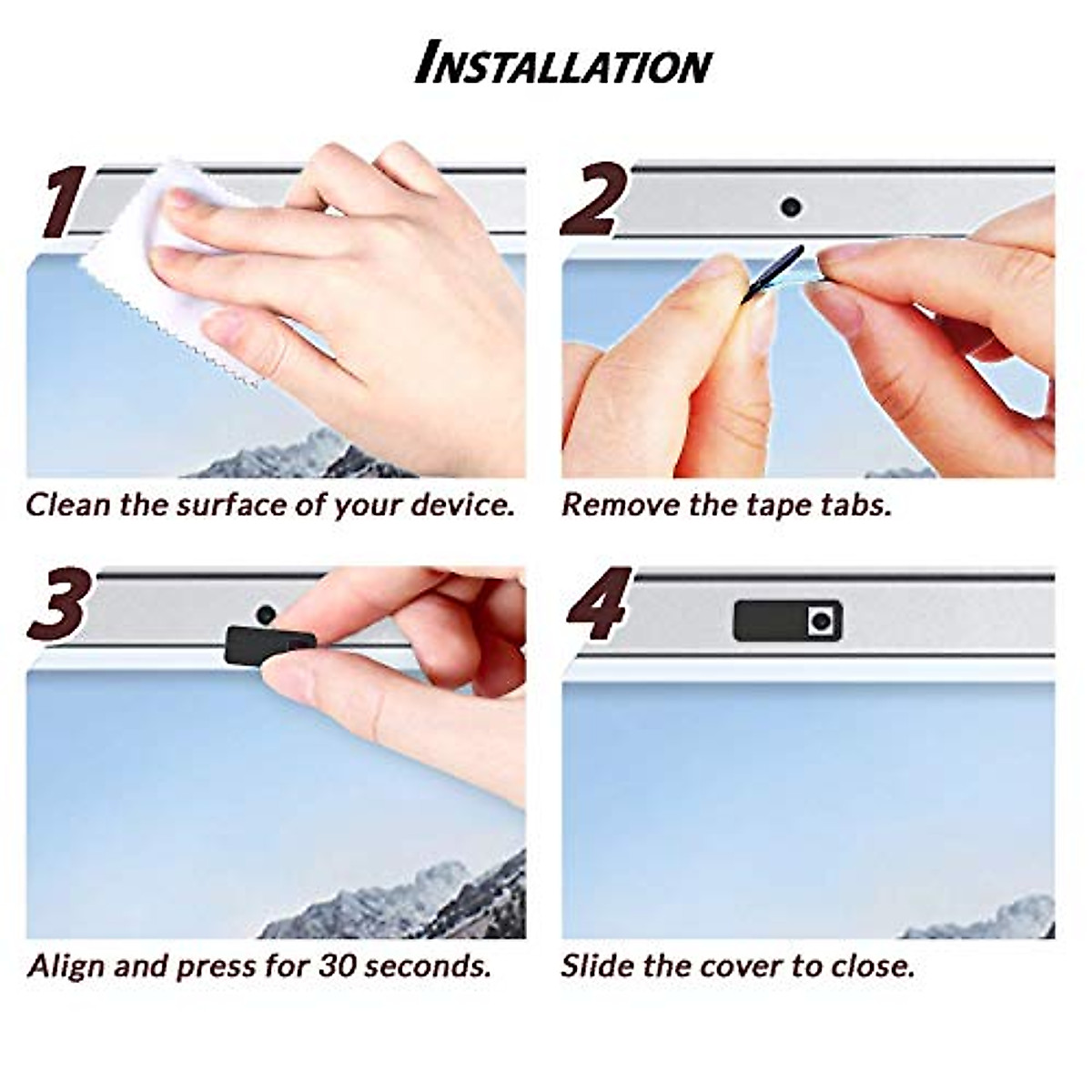 INSTALLATION

1

Clean the surface of your device.

2

Remove the tape tabs.

3

Align and press for 30 seconds.

4

Slide the cover to close.