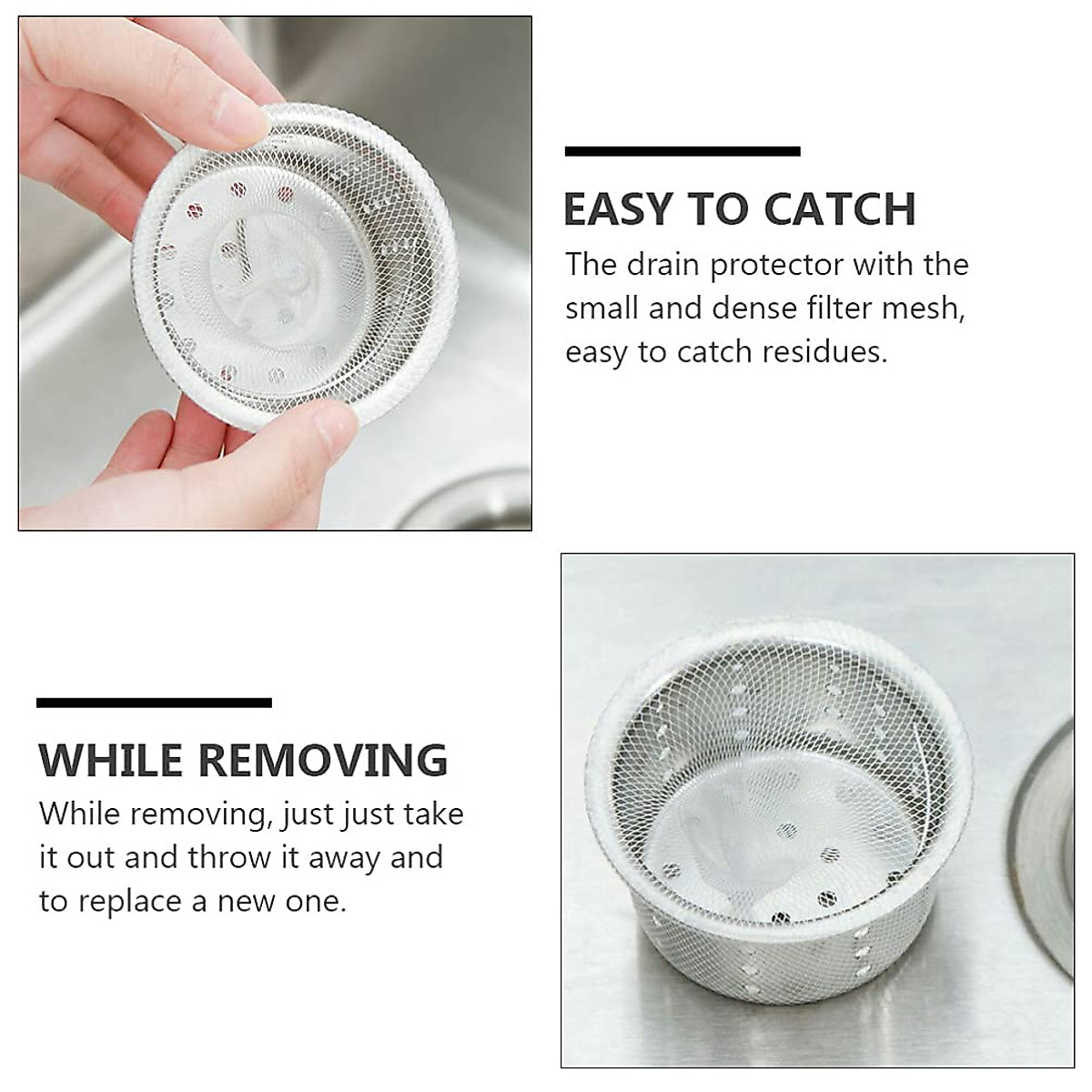 EASY TO CATCH

The drain protector with the small and dense filter mesh, easy to catch residues.

WHILE REMOVING

While removing, just just take it out and throw it away and to replace a new one.