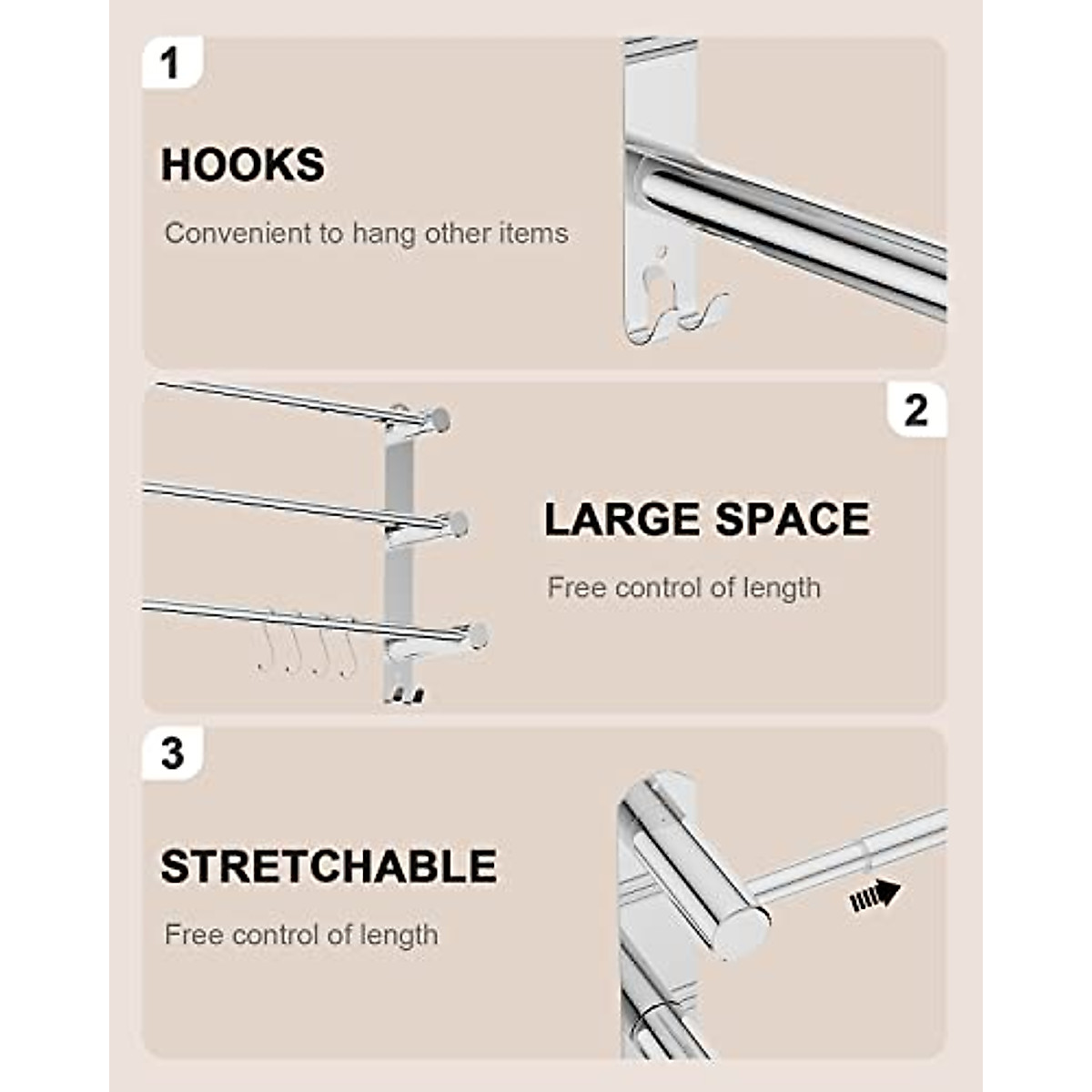 1

HOOKS

Convenient to hang other items

2

LARGE SPACE

Free control of length

3

STRETCHABLE

Free control of length