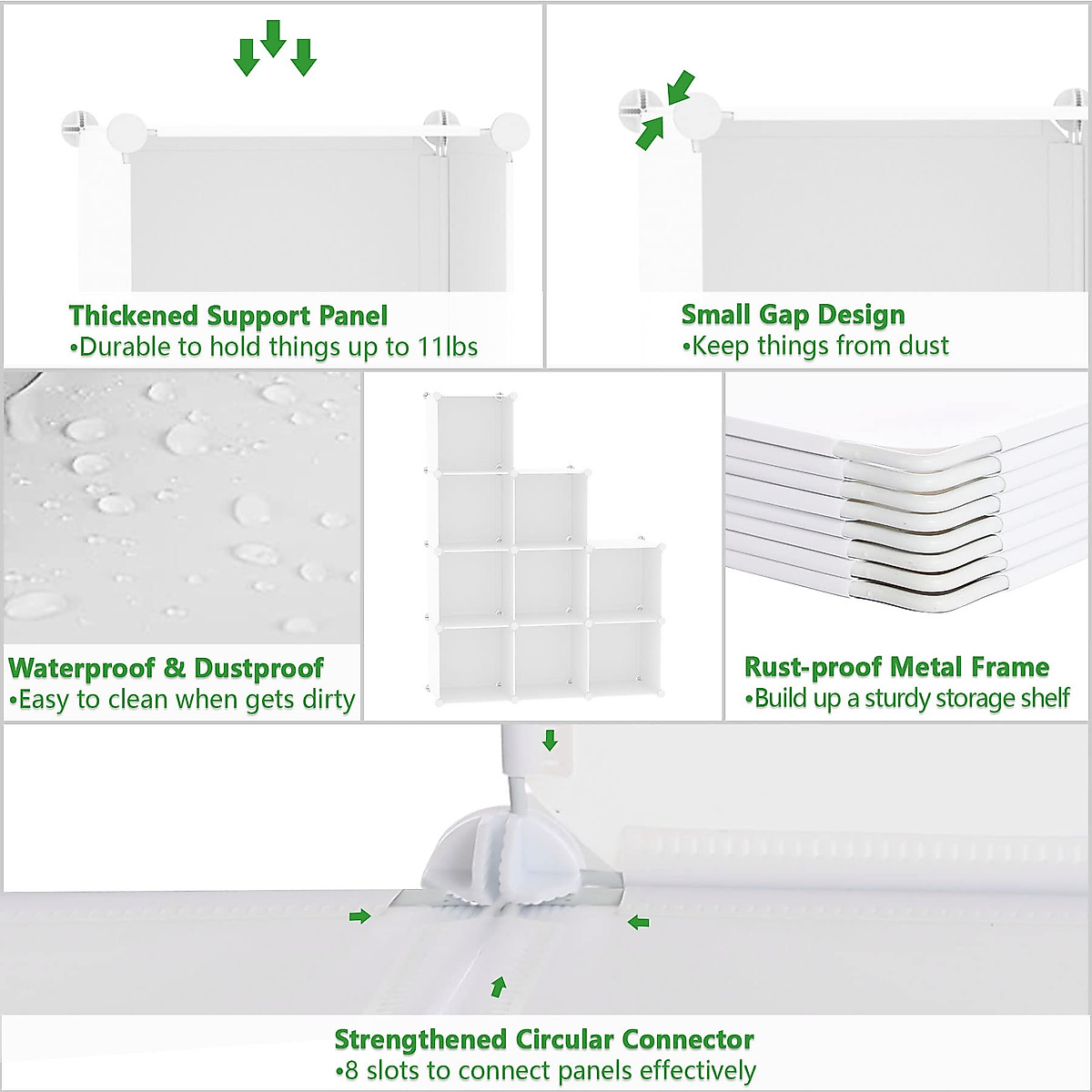 Thickened Support Panel
•Durable to hold things up to 11lbs

Small Gap Design
•Keep things from dust

Waterproof & Dustproof
•Easy to clean when gets dirty

Rust-proof Metal Frame
•Build up a sturdy storage shelf

Strengthened Circular Connector
•8 slots to connect panels effectively