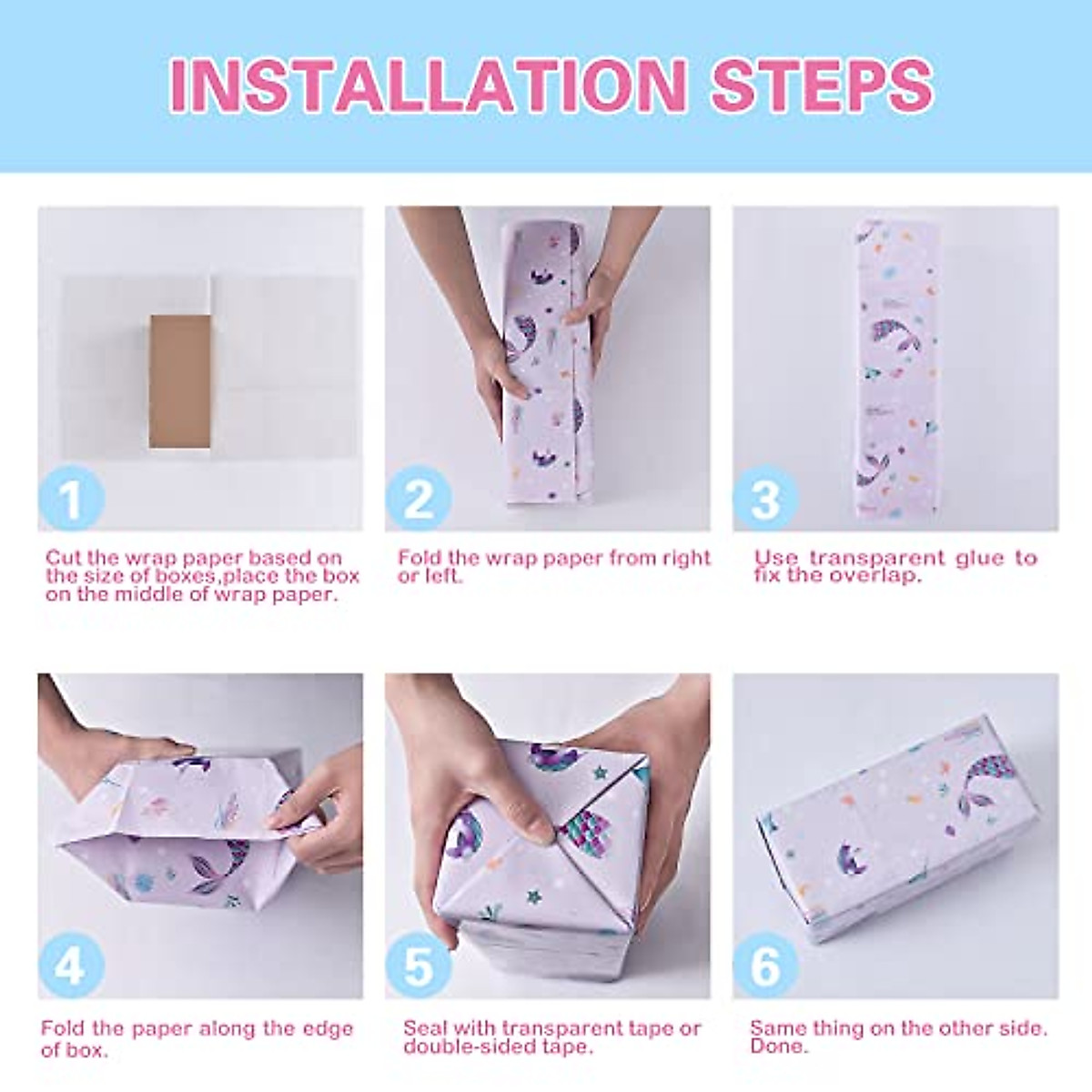 INSTALLATION STEPS

1

Cut the wrap paper based on the size of boxes,place the box on the middle of wrap paper.

2

Fold the wrap paper from right or left.

3

Use transparent glue to fix the overlap.

4

Fold the paper along the edge of box.

5

Seal with transparent tape or double-sided tape.

6

Same thing on the other side. Done.