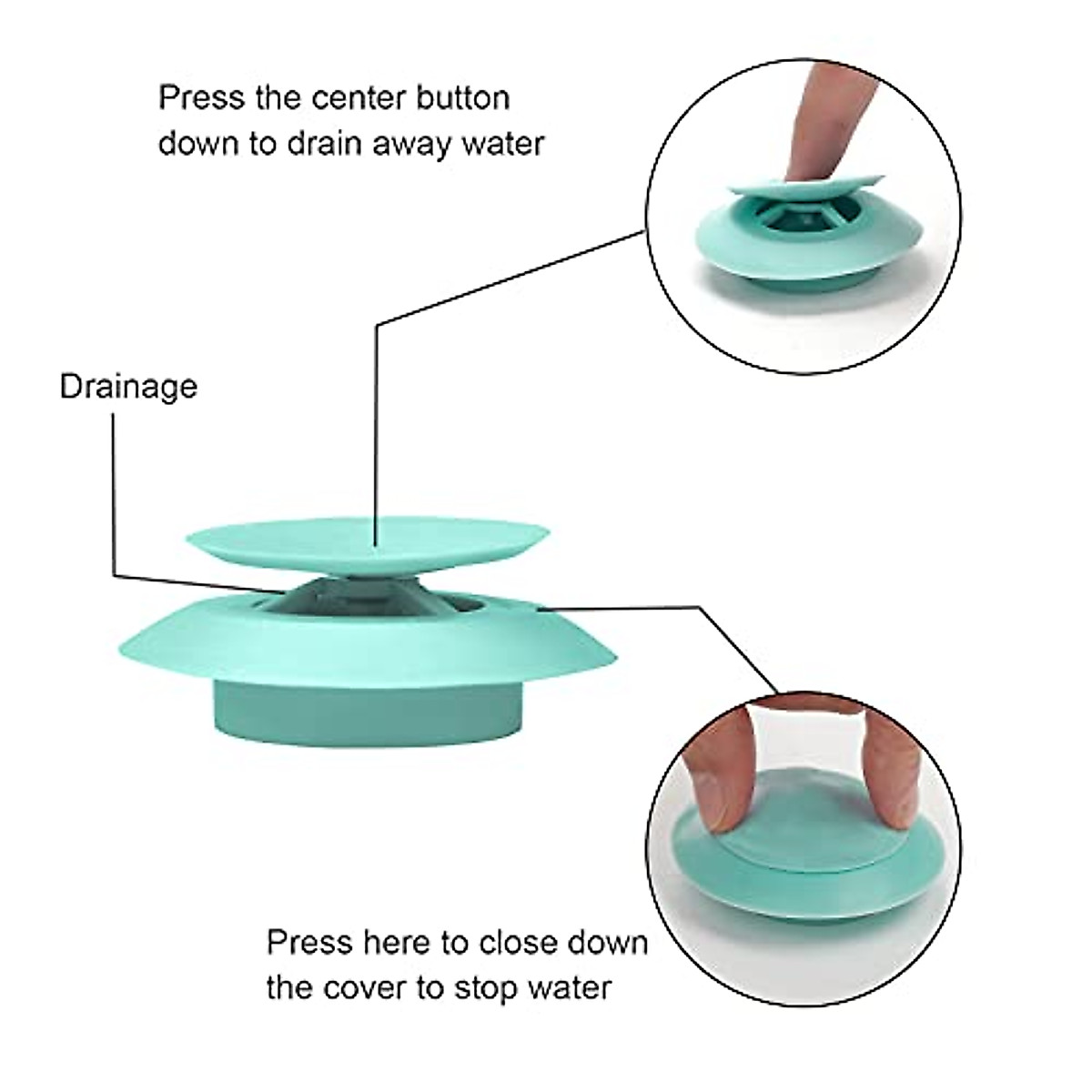 Press the center button down to drain away water

Drainage

Press here to close down the cover to stop water