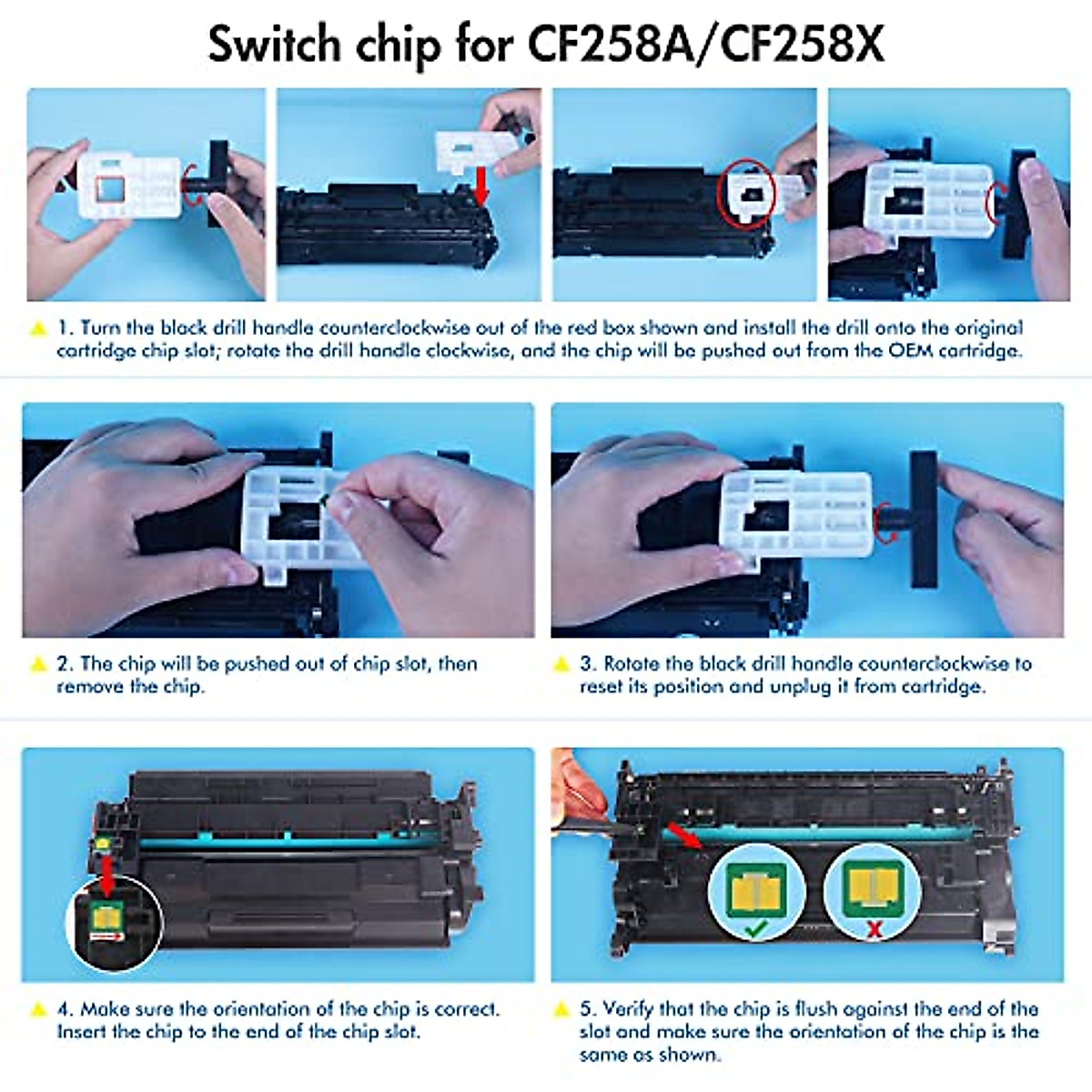 Switch chip for CF258A/CF258X

1. Turn the black drill handle counterclockwise out of the red box shown and install the drill onto the original cartridge chip slot; rotate the drill handle clockwise, and the chip will be pushed out from the OEM cartridge.

2. The chip will be pushed out of chip slot, then remove the chip.

3. Rotate the black drill handle counterclockwise to reset its position and unplug it from cartridge.

4. Make sure the orientation of the chip is correct. Insert the chip to the end of the chip slot.

5. Verify that the chip is flush against the end of the slot and make sure the orientation of the chip is the same as shown.