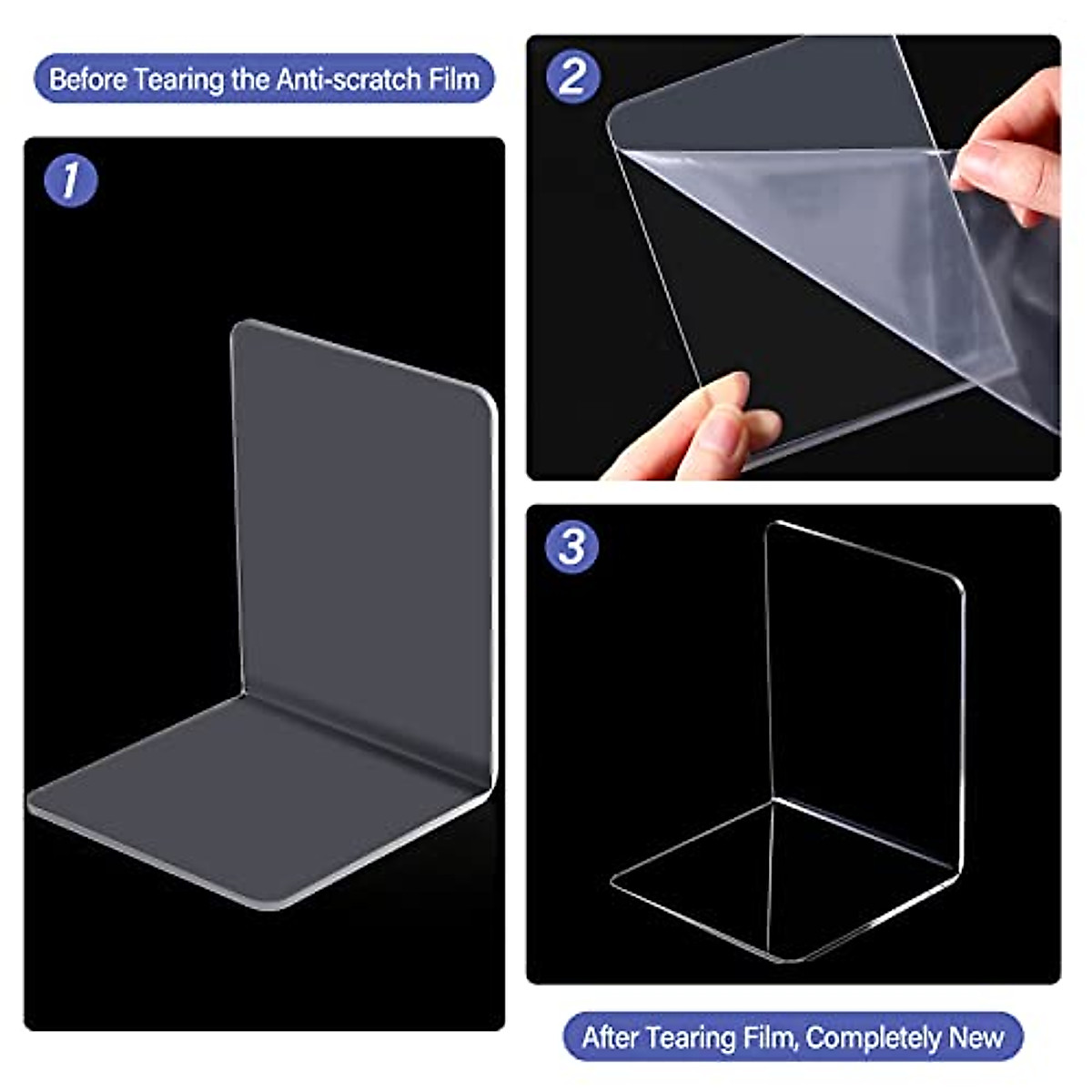 Before Tearing the Anti-scratch Film

1

2

3

After Tearing Film, Completely New