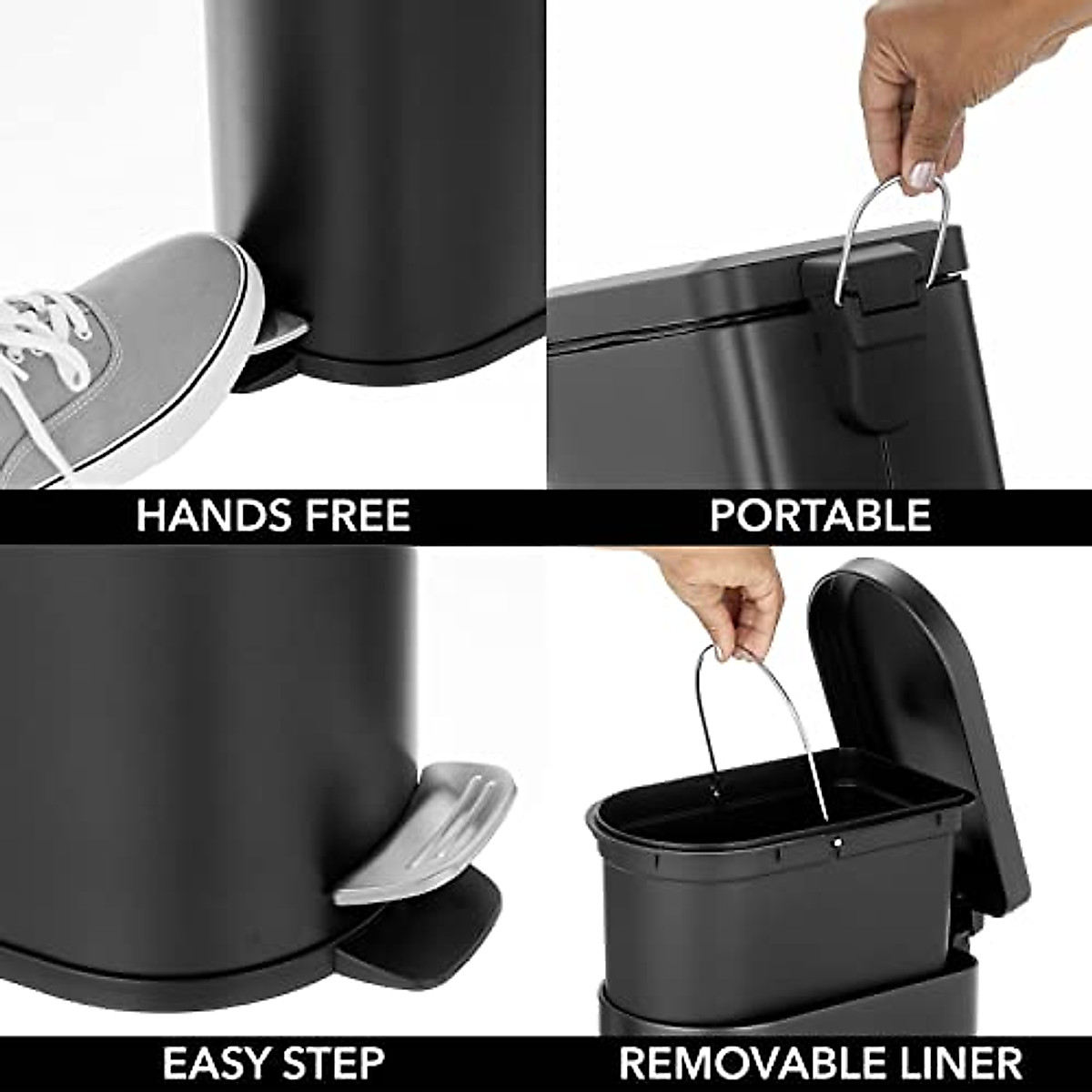 HANDS FREE

PORTABLE

EASY STEP

REMOVABLE LINER