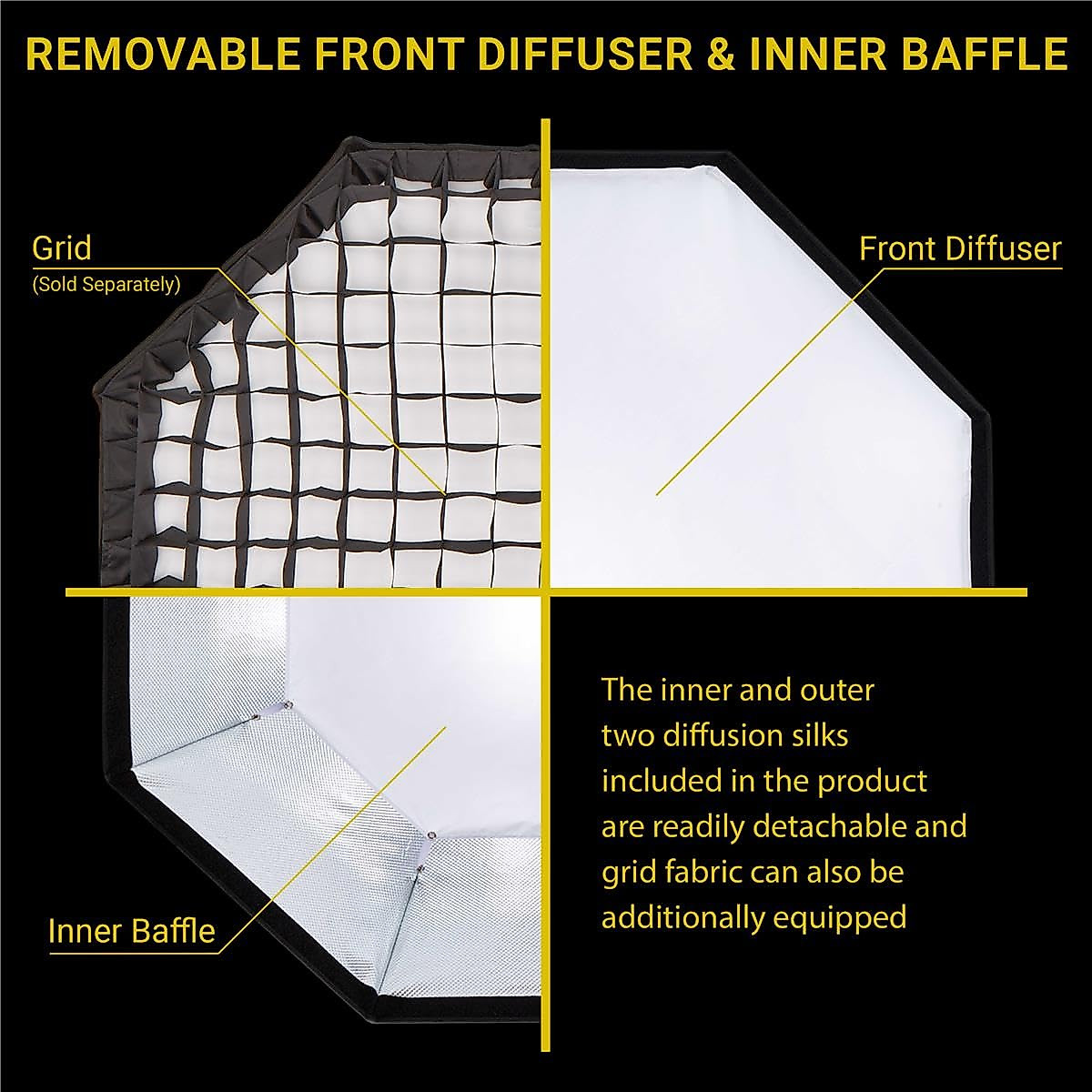 REMOVABLE FRONT DIFFUSER & INNER BAFFLE

Grid
(Sold Separately)

Front Diffuser

Inner Baffle

The inner and outer two diffusion silks included in the product are readily detachable and grid fabric can also be additionally equipped