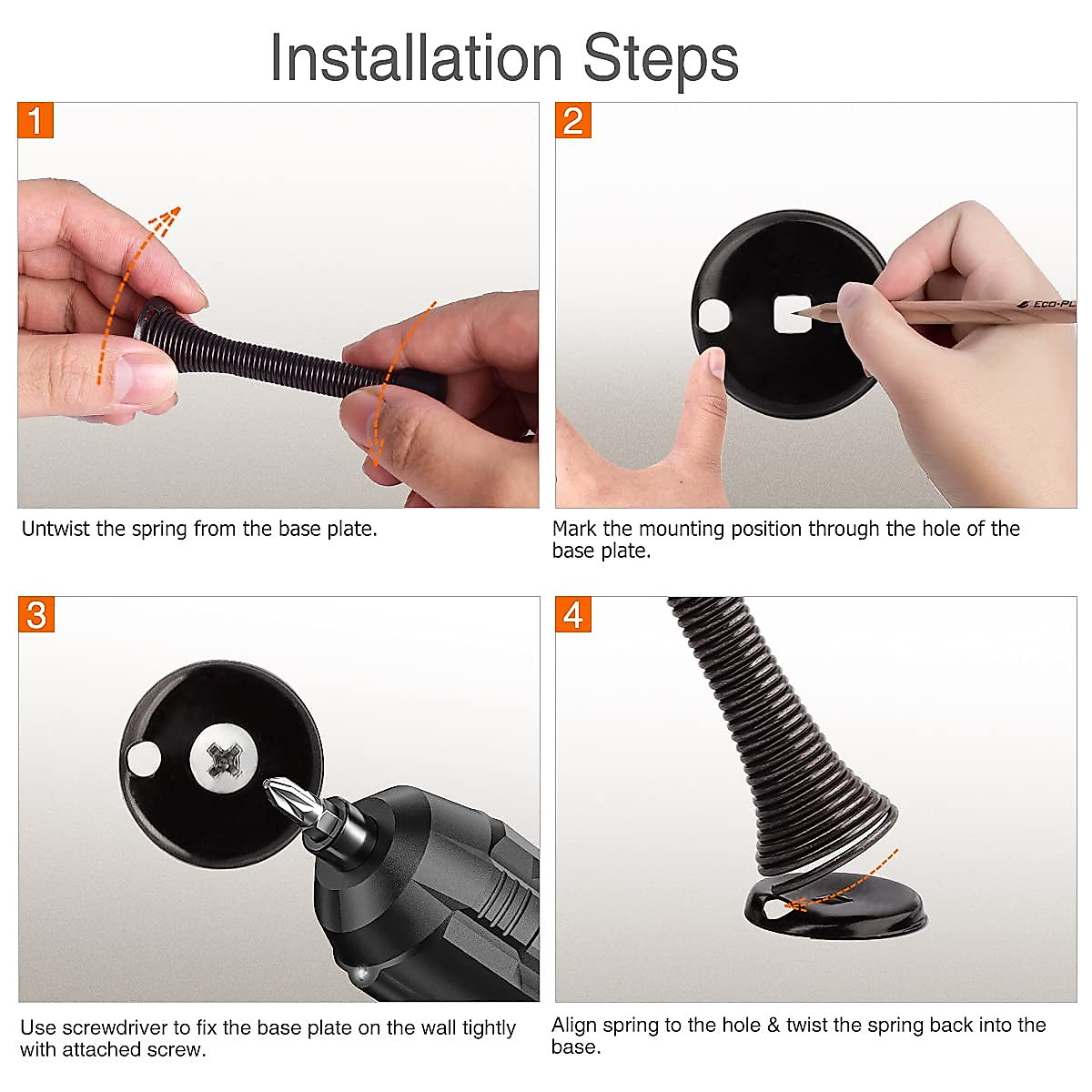 Installation Steps

1

Untwist the spring from the base plate.

2

ECO-PL

Mark the mounting position through the hole of the base plate.

3

Use screwdriver to fix the base plate on the wall tightly with attached screw.

4

Align spring to the hole & twist the spring back into the base.