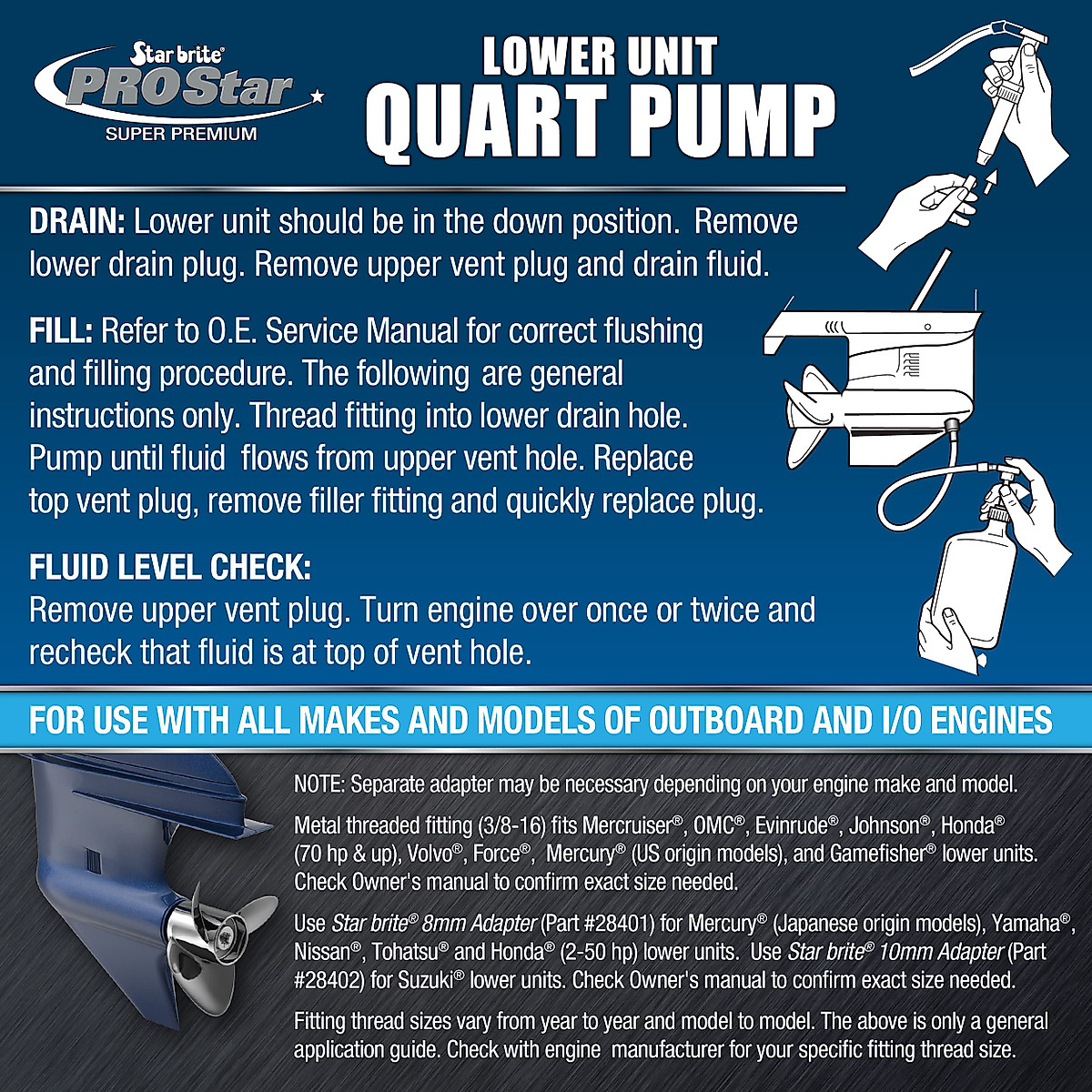 Star brite®
PROStar
SUPER PREMIUM

LOWER UNIT
QUART PUMP

DRAIN: Lower unit should be in the down position. Remove lower drain plug. Remove upper vent plug and drain fluid.

FILL: Refer to O.E. Service Manual for correct flushing and filling procedure. The following are general instructions only. Thread fitting into lower drain hole. Pump until fluid flows from upper vent hole. Replace top vent plug, remove filler fitting and quickly replace plug.

FLUID LEVEL CHECK:
Remove upper vent plug. Turn engine over once or twice and recheck that fluid is at top of vent hole.

FOR USE WITH ALL MAKES AND MODELS OF OUTBOARD AND I/O ENGINES

NOTE: Separate adapter may be necessary depending on your engine make and model.

Metal threaded fitting (3/8-16) fits Mercruiser®, OMC®, Evinrude®, Johnson®, Honda® (70 hp & up), Volvo®, Force®, Mercury® (US origin models), and Gamefisher® lower units. Check Owner's manual to confirm exact size needed.

Use Star brite® 8mm Adapter (Part #28401) for Mercury® (Japanese origin models), Yamaha®, Nissan®, Tohatsu® and Honda® (2-50 hp) lower units. Use Star brite® 10mm Adapter (Part #28402) for Suzuki® lower units. Check Owner's manual to confirm exact size needed.

Fitting thread sizes vary from year to year and model to model. The above is only a general application guide. Check with engine manufacturer for your specific fitting thread size.