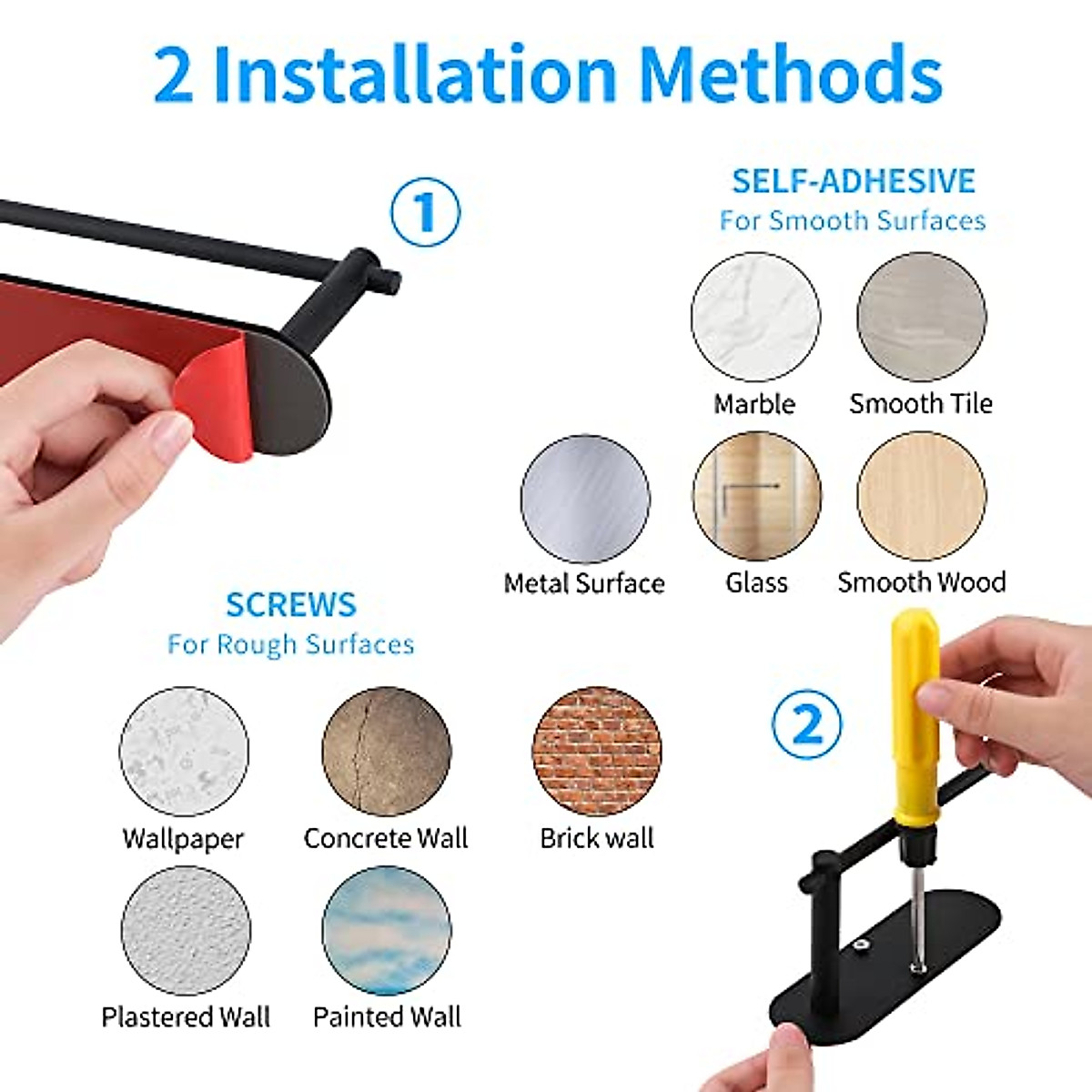 2 Installation Methods

1

SELF-ADHESIVE
For Smooth Surfaces

Marble

Smooth Tile

Metal Surface

Glass

Smooth Wood

SCREWS
For Rough Surfaces

Wallpaper

Concrete Wall

Brick wall

Plastered Wall

Painted Wall

2