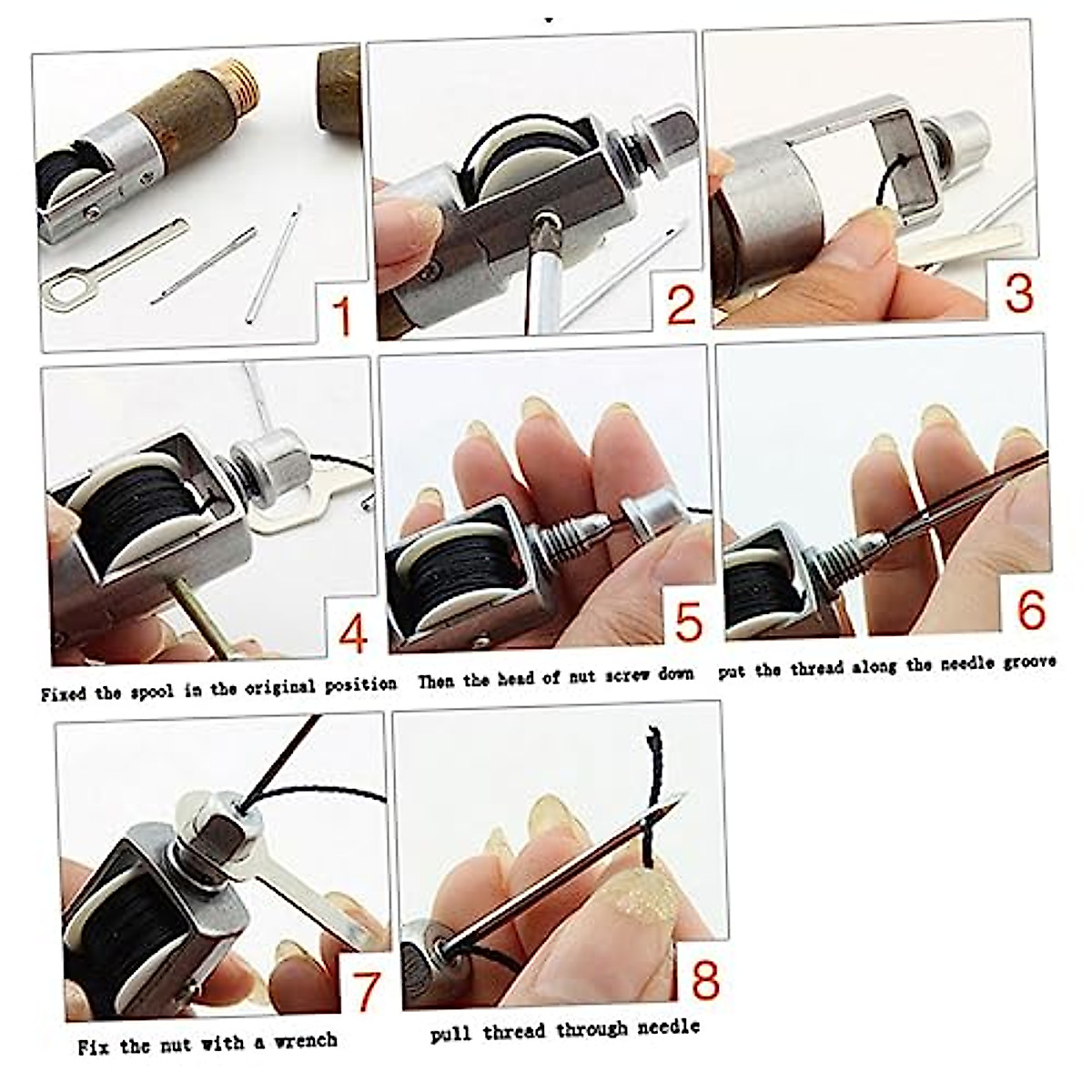 1

2

3

4

Fixed the spool in the original position

5

Then the head of nut screw down

6

put the thread along the needle groove

7

Fix the nut with a wrench

8

pull thread through needle