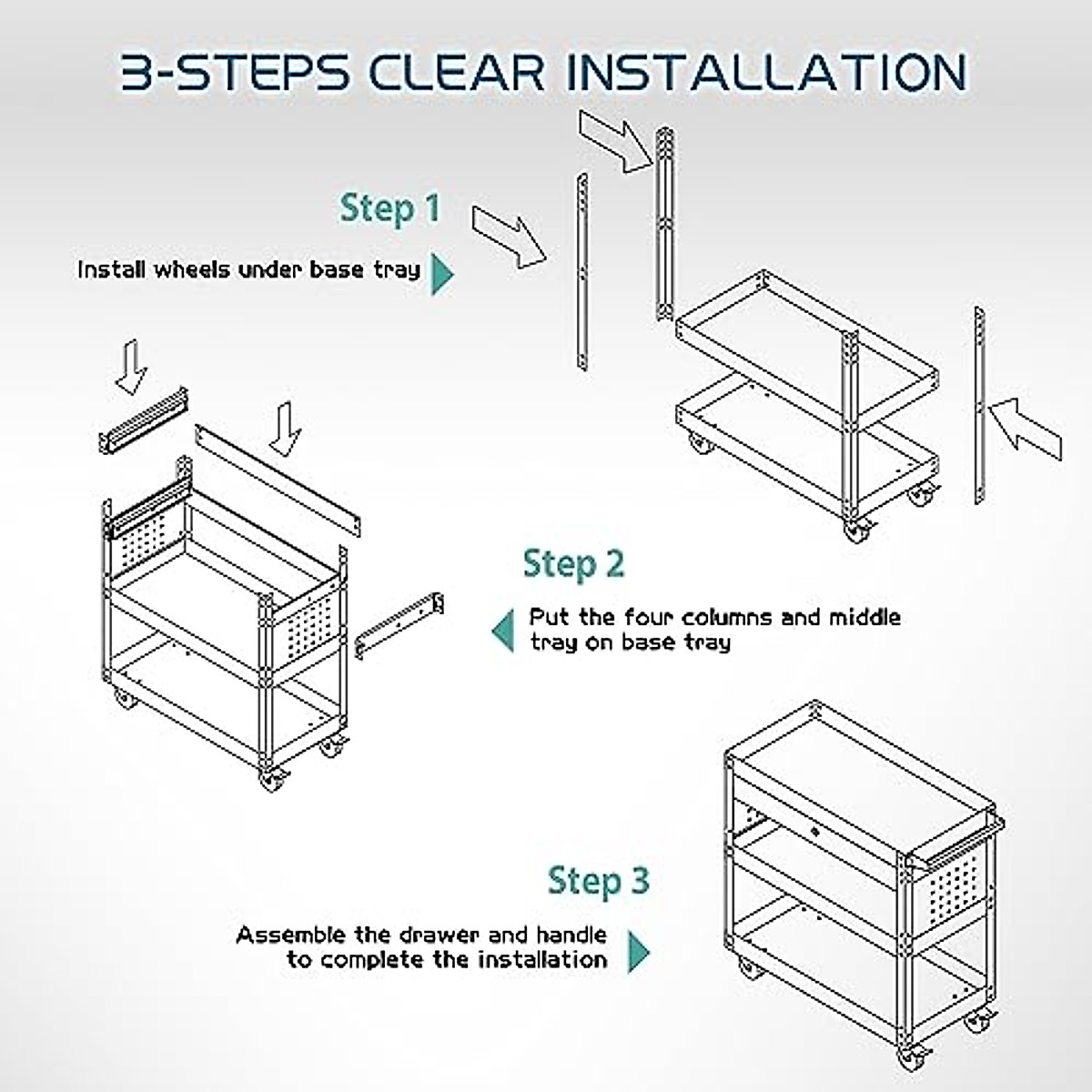 3-STEPS CLEAR INSTALLATION

Step 1

Install wheels under base tray

Step 2

Put the four columns and middle tray on base tray

Step 3

Assemble the drawer and handle to complete the installation