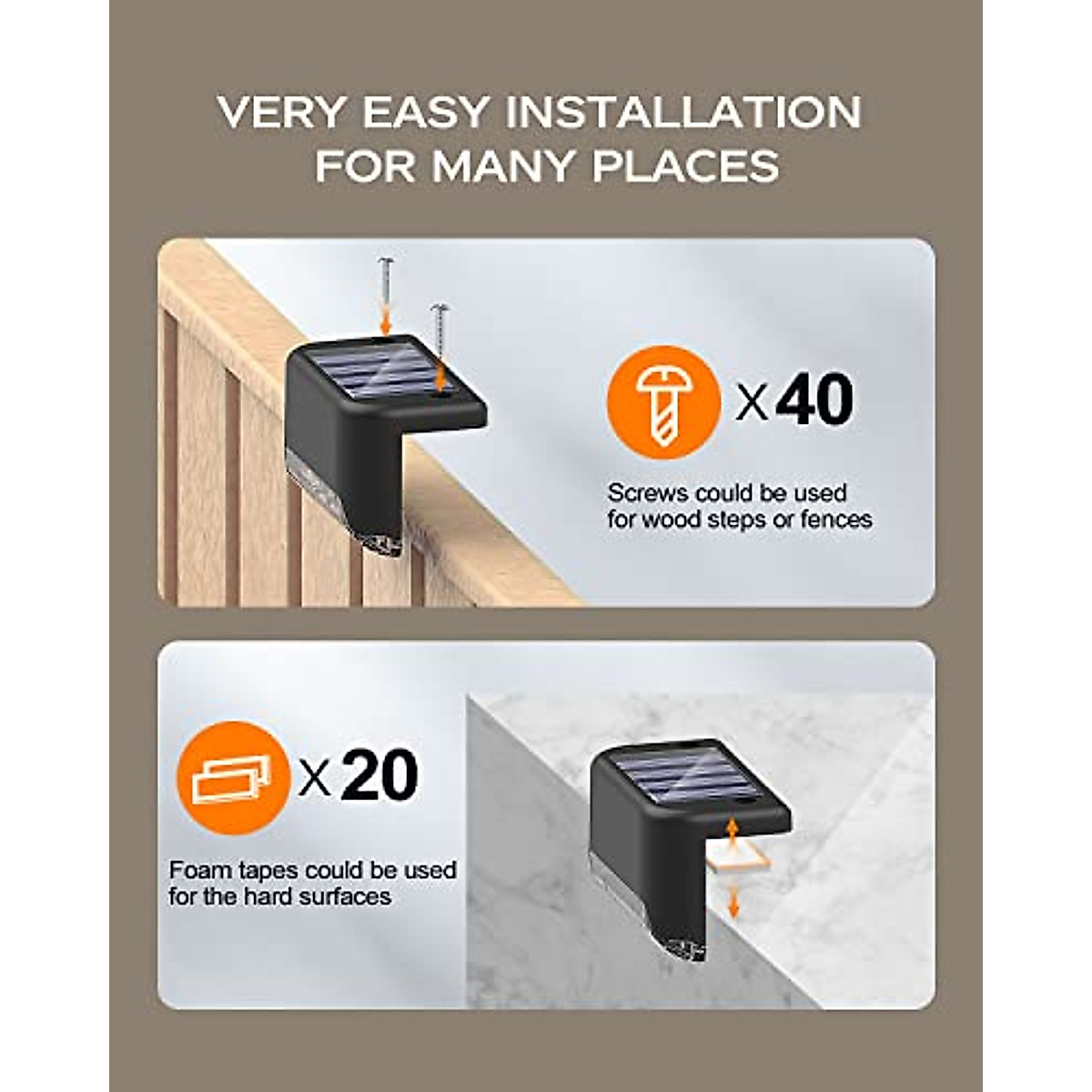 VERY EASY INSTALLATION FOR MANY PLACES

X40

Screws could be used for wood steps or fences

X20

Foam tapes could be used for the hard surfaces