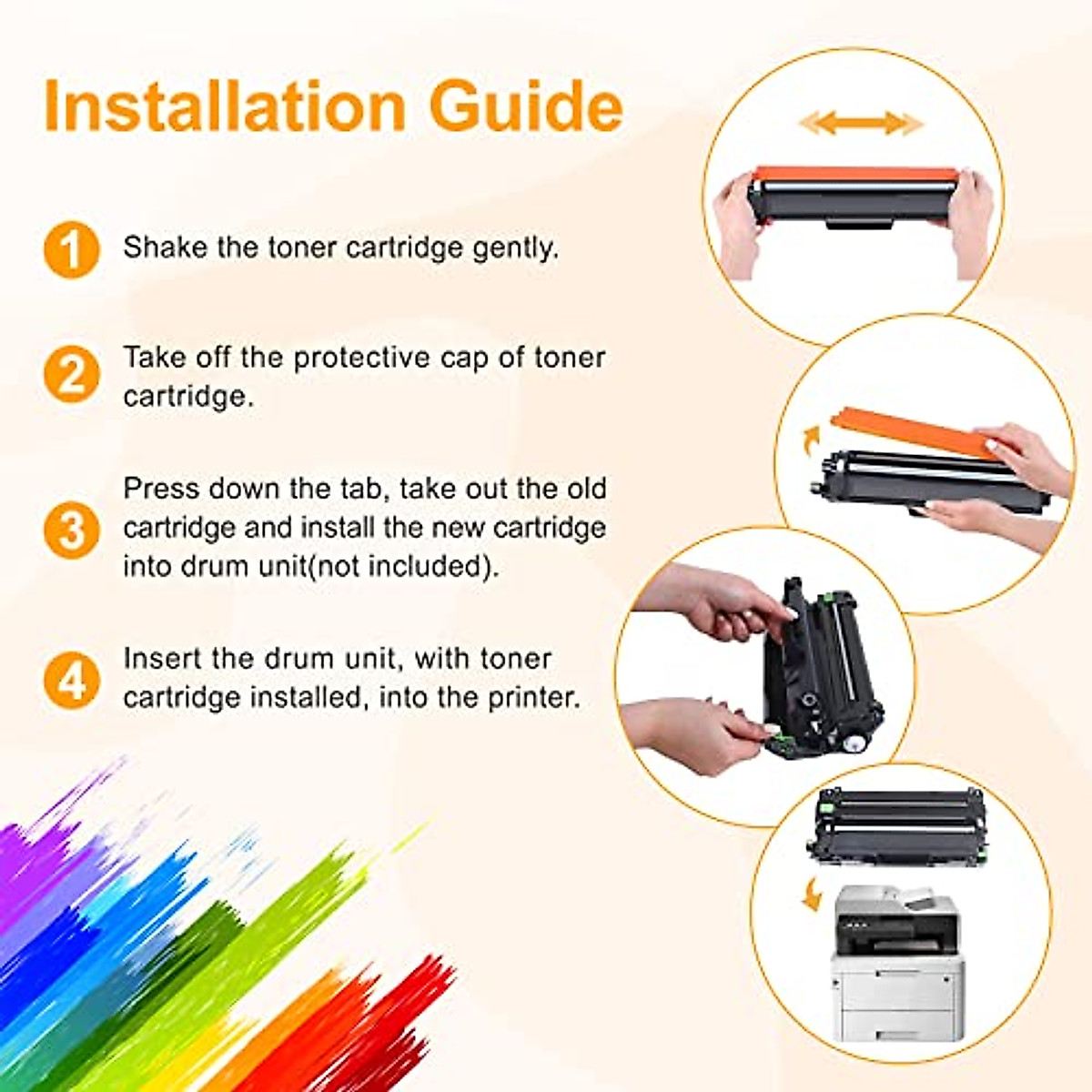 Installation Guide

1 Shake the toner cartridge gently.

2 Take off the protective cap of toner cartridge.

3 Press down the tab, take out the old cartridge and install the new cartridge into drum unit(not included).

4 Insert the drum unit, with toner cartridge installed, into the printer.