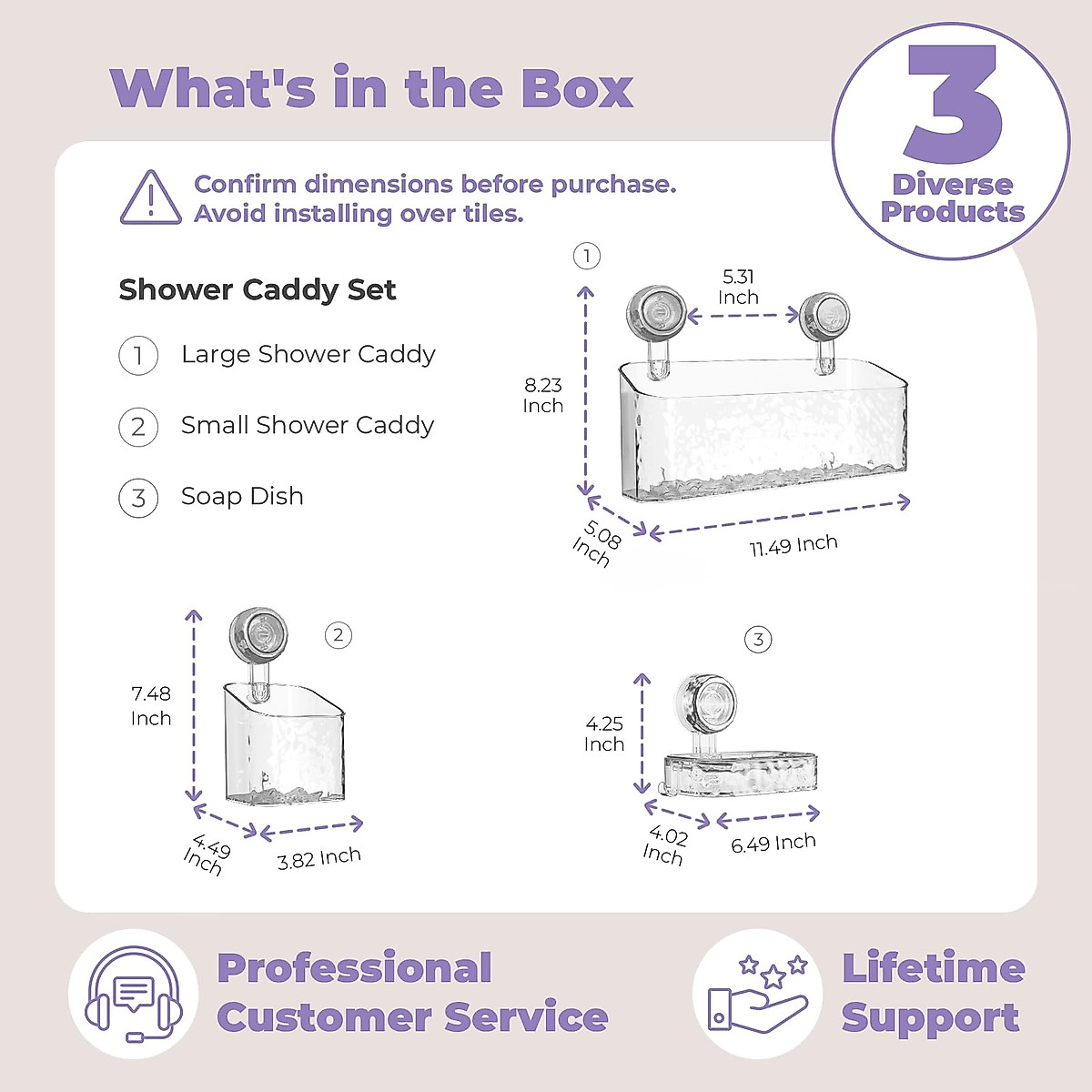 What's in the Box

3
Diverse Products

Confirm dimensions before purchase.
Avoid installing over tiles.

Shower Caddy Set

1 Large Shower Caddy

2 Small Shower Caddy

3 Soap Dish

1
5.31 Inch
8.23 Inch
5.08 Inch
11.49 Inch

2
7.48 Inch
4.49 Inch
3.82 Inch

3
4.25 Inch
4.02 Inch
6.49 Inch

Professional Customer Service

Lifetime Support