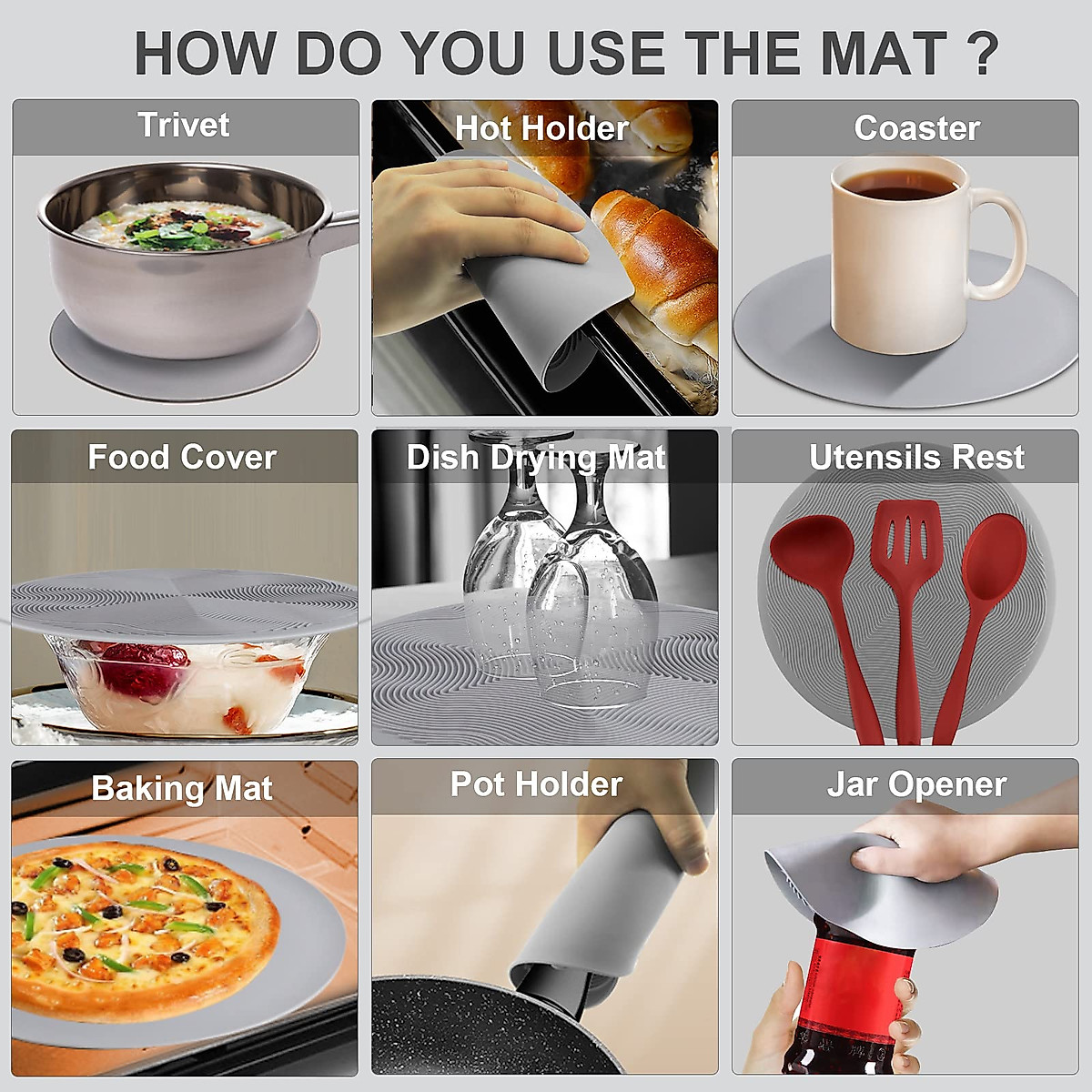 HOW DO YOU USE THE MAT ?

Trivet

Hot Holder

Coaster

Food Cover

Dish Drying Mat

Utensils Rest

Baking Mat

Pot Holder

Jar Opener