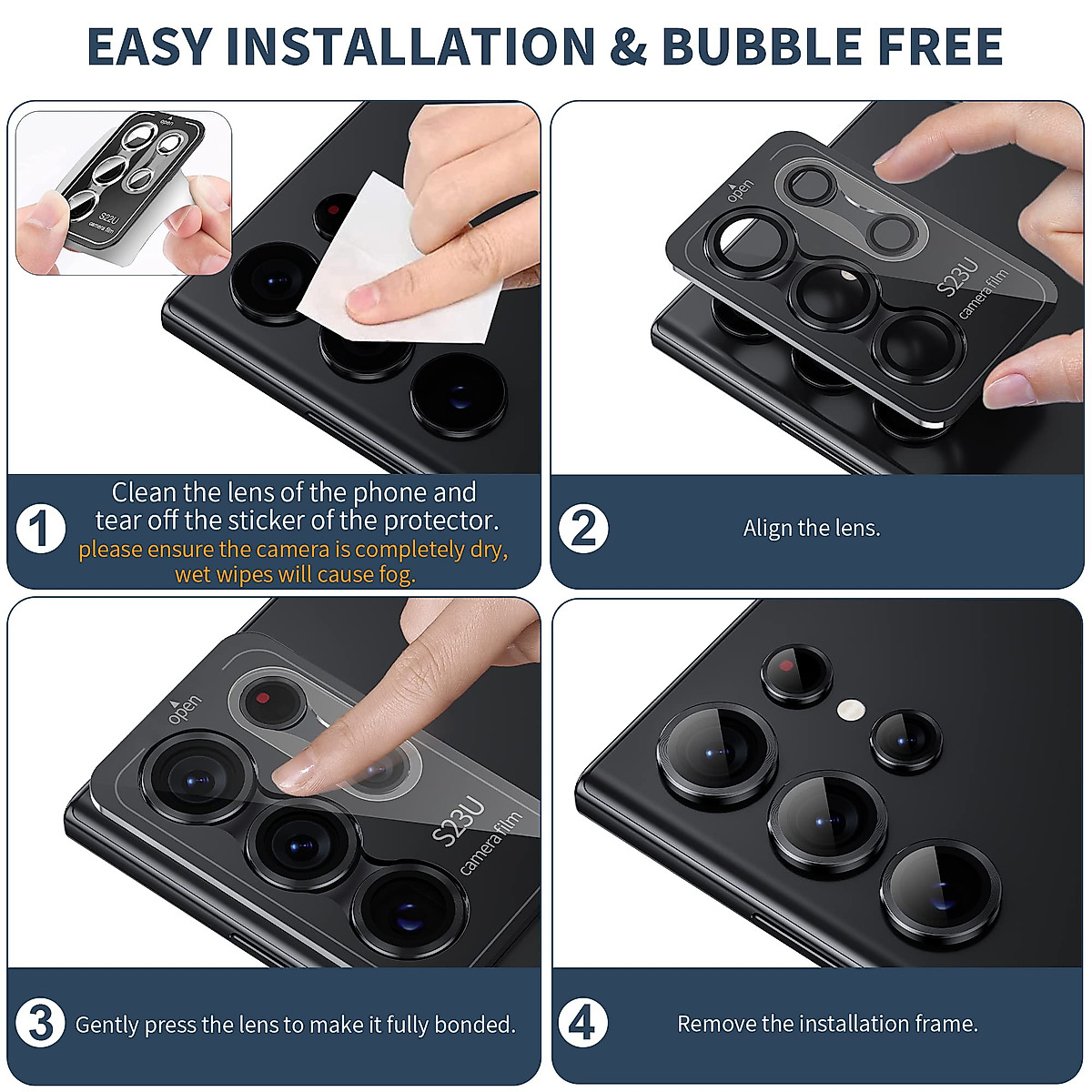 EASY INSTALLATION & BUBBLE FREE

open
S22U
camera film

1 Clean the lens of the phone and tear off the sticker of the protector.
please ensure the camera is completely dry, wet wipes will cause fog.

open
S23U
camera film

2 Align the lens.

open
S23U
camera film

3 Gently press the lens to make it fully bonded.

4 Remove the installation frame.