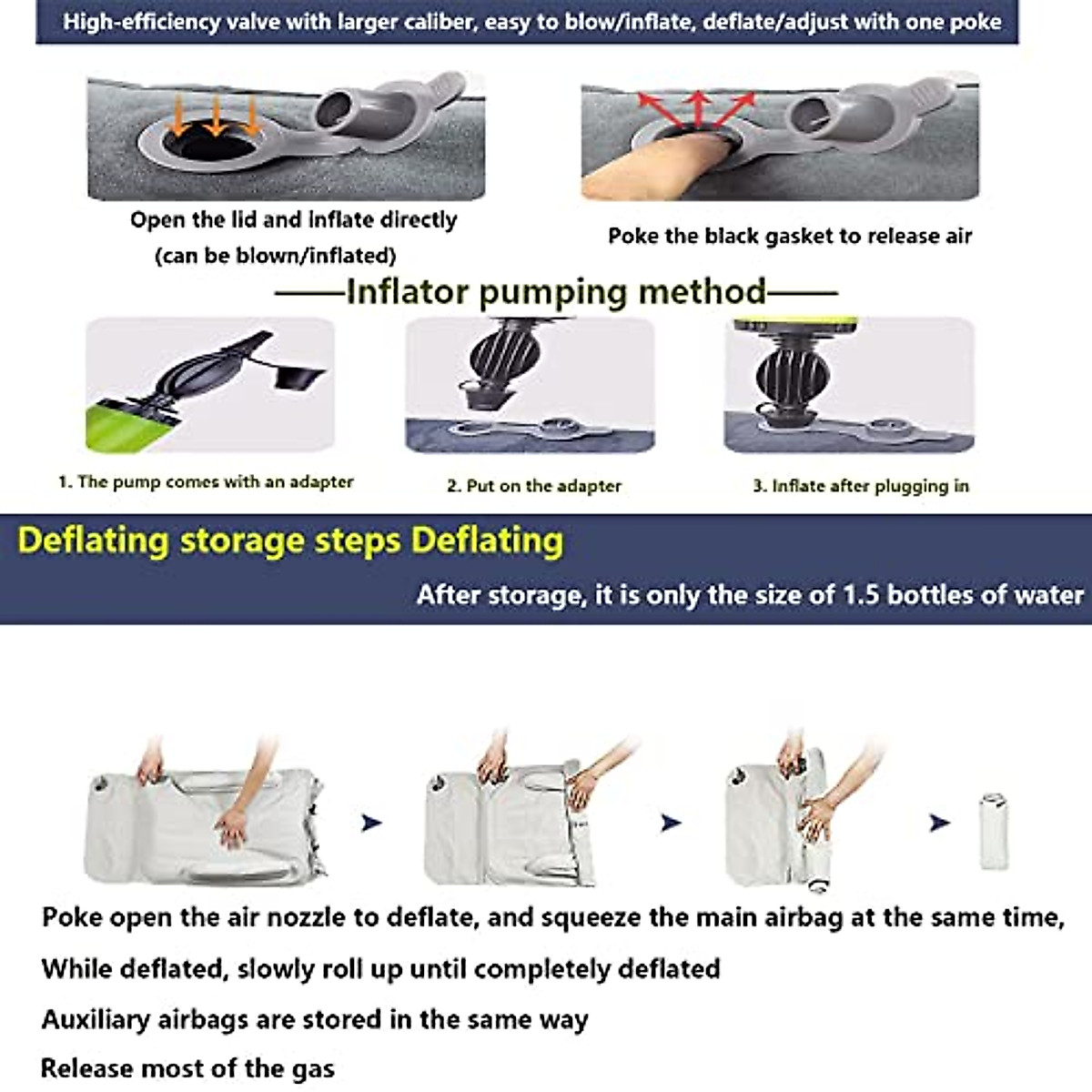 High-efficiency valve with larger caliber, easy to blow/inflate, deflate/adjust with one poke

Open the lid and inflate directly
(can be blown/inflated)

Poke the black gasket to release air

——Inflator pumping method——

1. The pump comes with an adapter

2. Put on the adapter

3. Inflate after plugging in

Deflating storage steps Deflating

After storage, it is only the size of 1.5 bottles of water

Poke open the air nozzle to deflate, and squeeze the main airbag at the same time,

While deflated, slowly roll up until completely deflated

Auxiliary airbags are stored in the same way

Release most of the gas