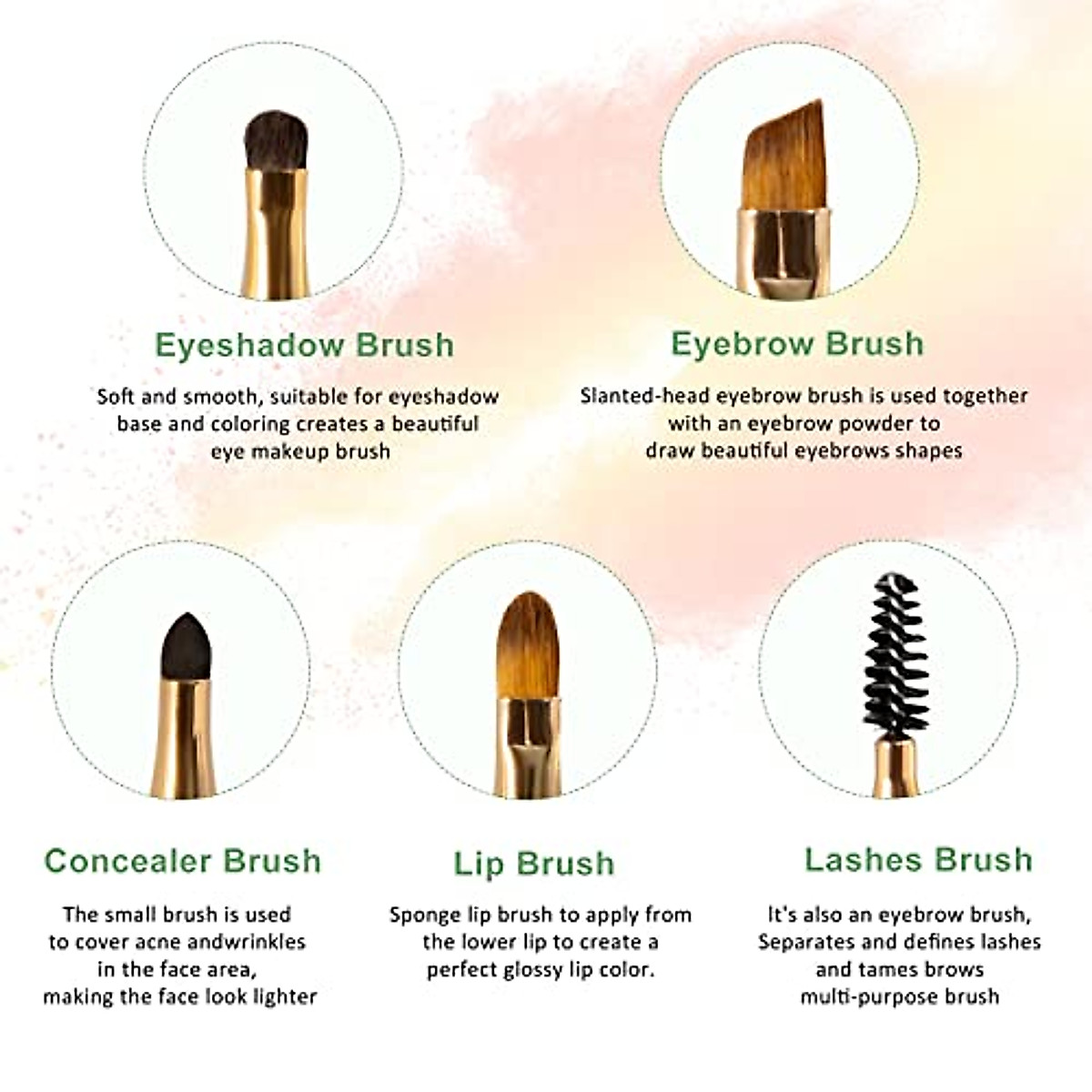 Eyeshadow Brush

Soft and smooth, suitable for eyeshadow base and coloring creates a beautiful eye makeup brush

Eyebrow Brush

Slanted-head eyebrow brush is used together with an eyebrow powder to draw beautiful eyebrows shapes

Concealer Brush

The small brush is used to cover acne andwrinkles in the face area, making the face look lighter

Lip Brush

Sponge lip brush to apply from the lower lip to create a perfect glossy lip color.

Lashes Brush

It's also an eyebrow brush, Separates and defines lashes and tames brows multi-purpose brush