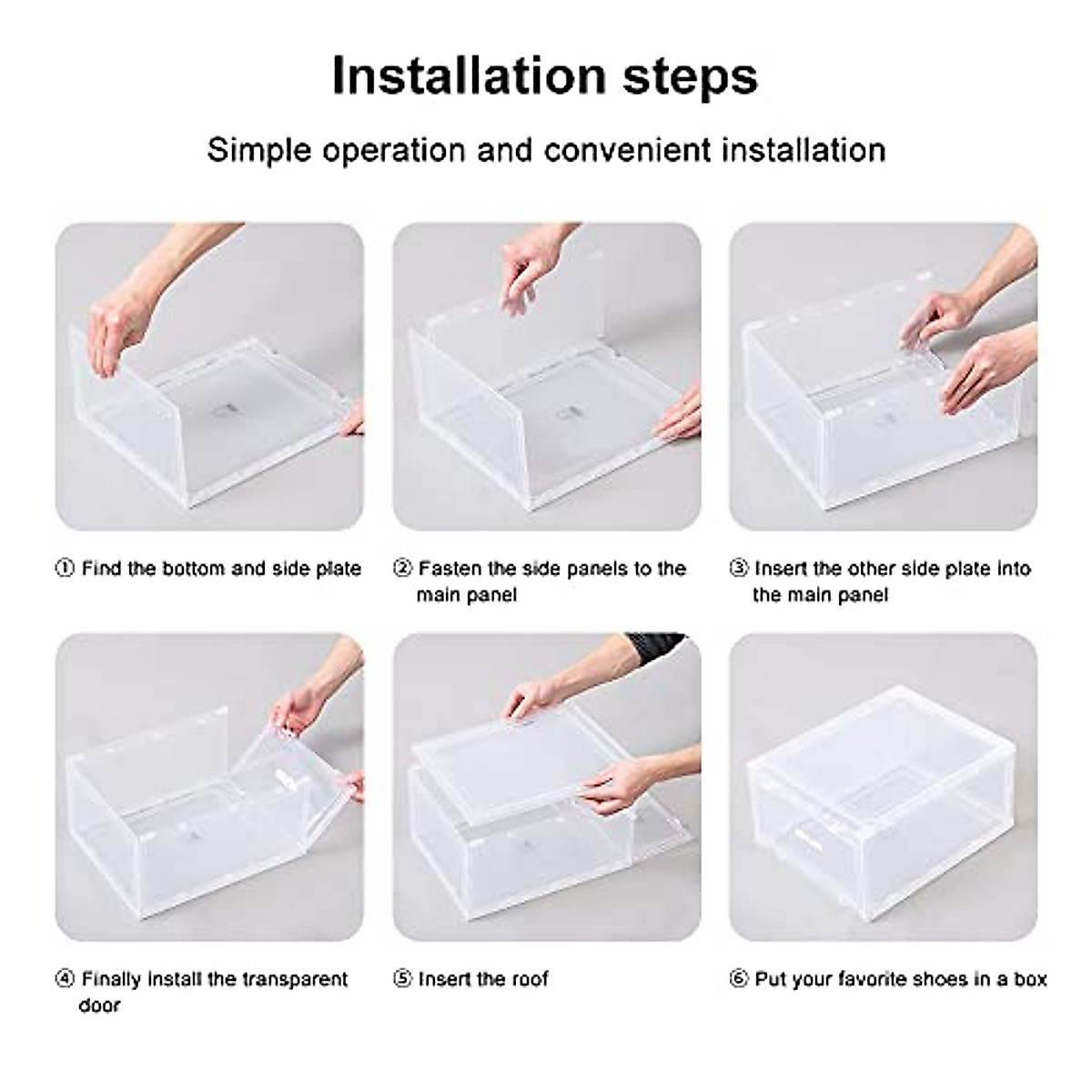 Installation steps

Simple operation and convenient installation

① Find the bottom and side plate

② Fasten the side panels to the main panel

③ Insert the other side plate into the main panel

④ Finally install the transparent door

⑤ Insert the roof

⑥ Put your favorite shoes in a box