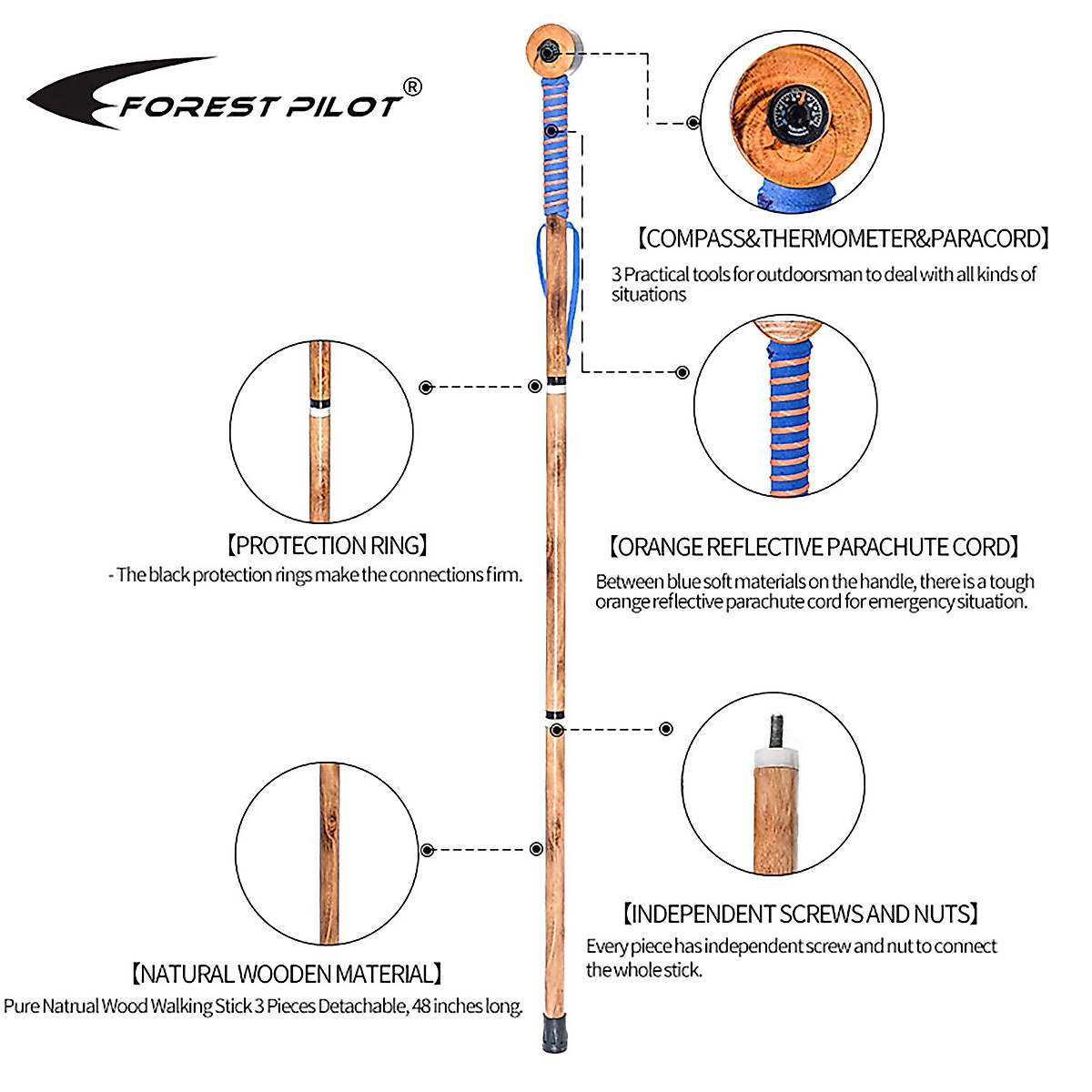 FOREST PILOT®

【COMPASS&THERMOMETER&PARACORD】
3 Practical tools for outdoorsman to deal with all kinds of situations

【PROTECTION RING】
- The black protection rings make the connections firm.

【ORANGE REFLECTIVE PARACHUTE CORD】
Between blue soft materials on the handle, there is a tough orange reflective parachute cord for emergency situation.

【INDEPENDENT SCREWS AND NUTS】
Every piece has independent screw and nut to connect the whole stick.

【NATURAL WOODEN MATERIAL】
Pure Natrual Wood Walking Stick 3 Pieces Detachable, 48 inches long.