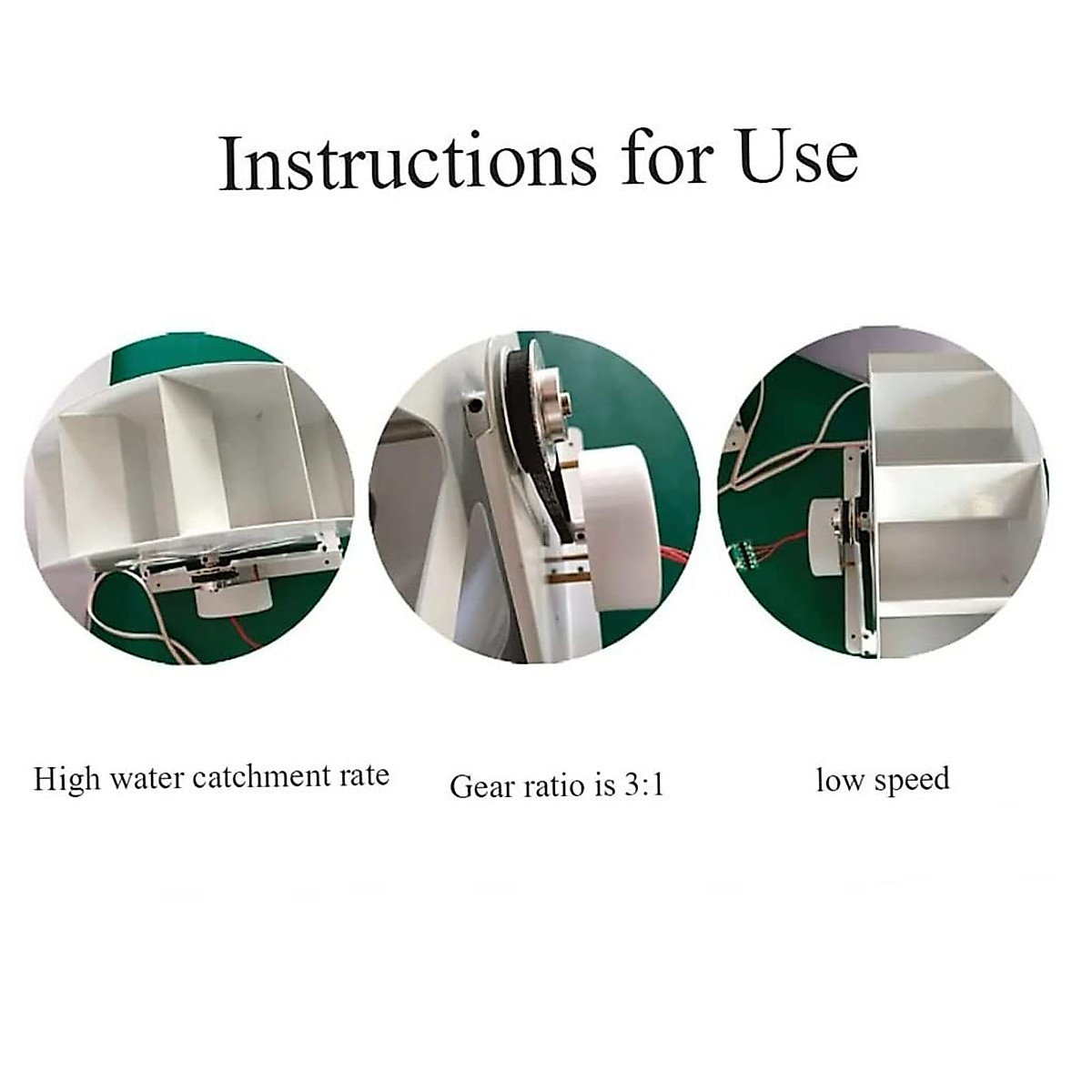 Instructions for Use

High water catchment rate

Gear ratio is 3:1

low speed