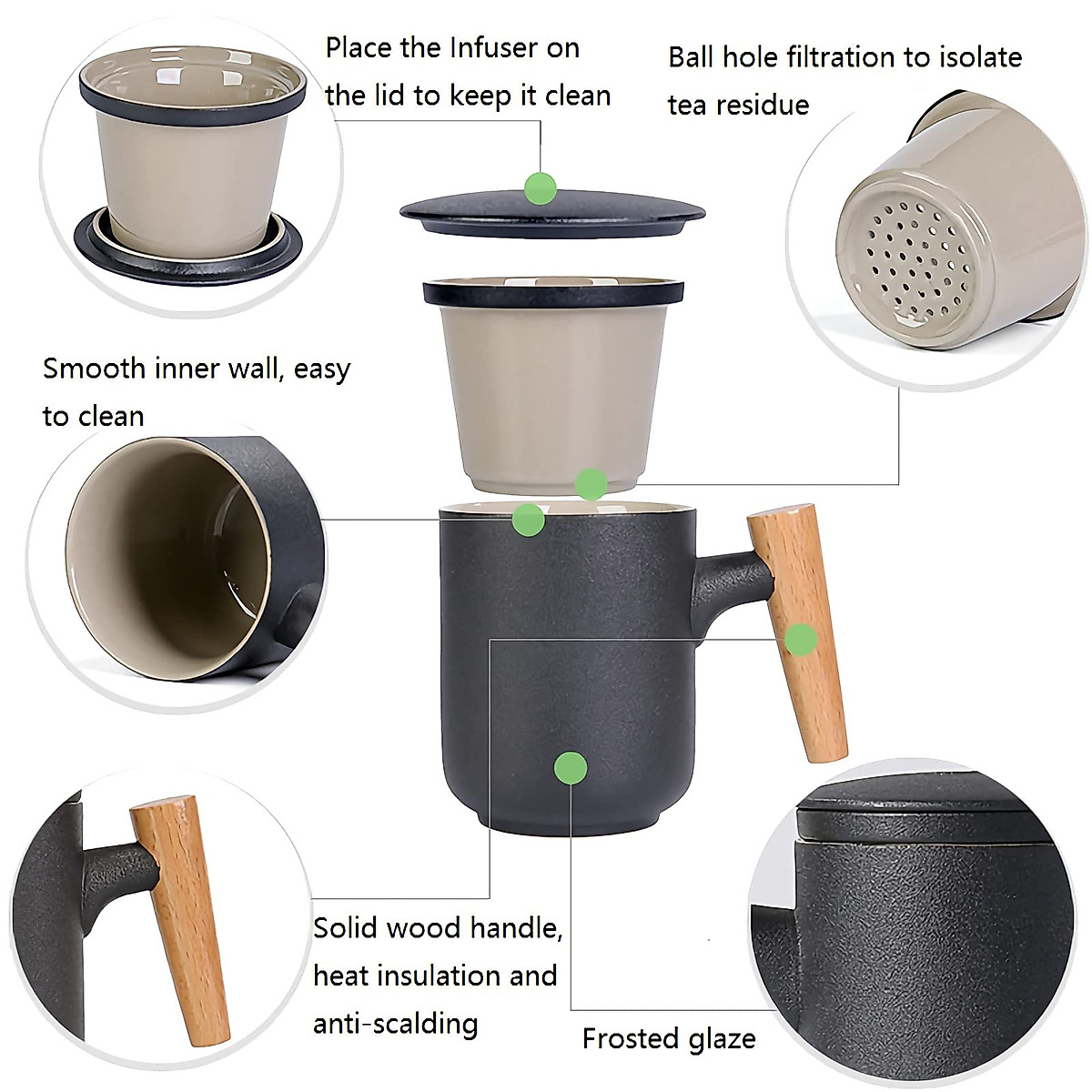 Place the Infuser on the lid to keep it clean

Ball hole filtration to isolate tea residue

Smooth inner wall, easy to clean

Solid wood handle, heat insulation and anti-scalding

Frosted glaze