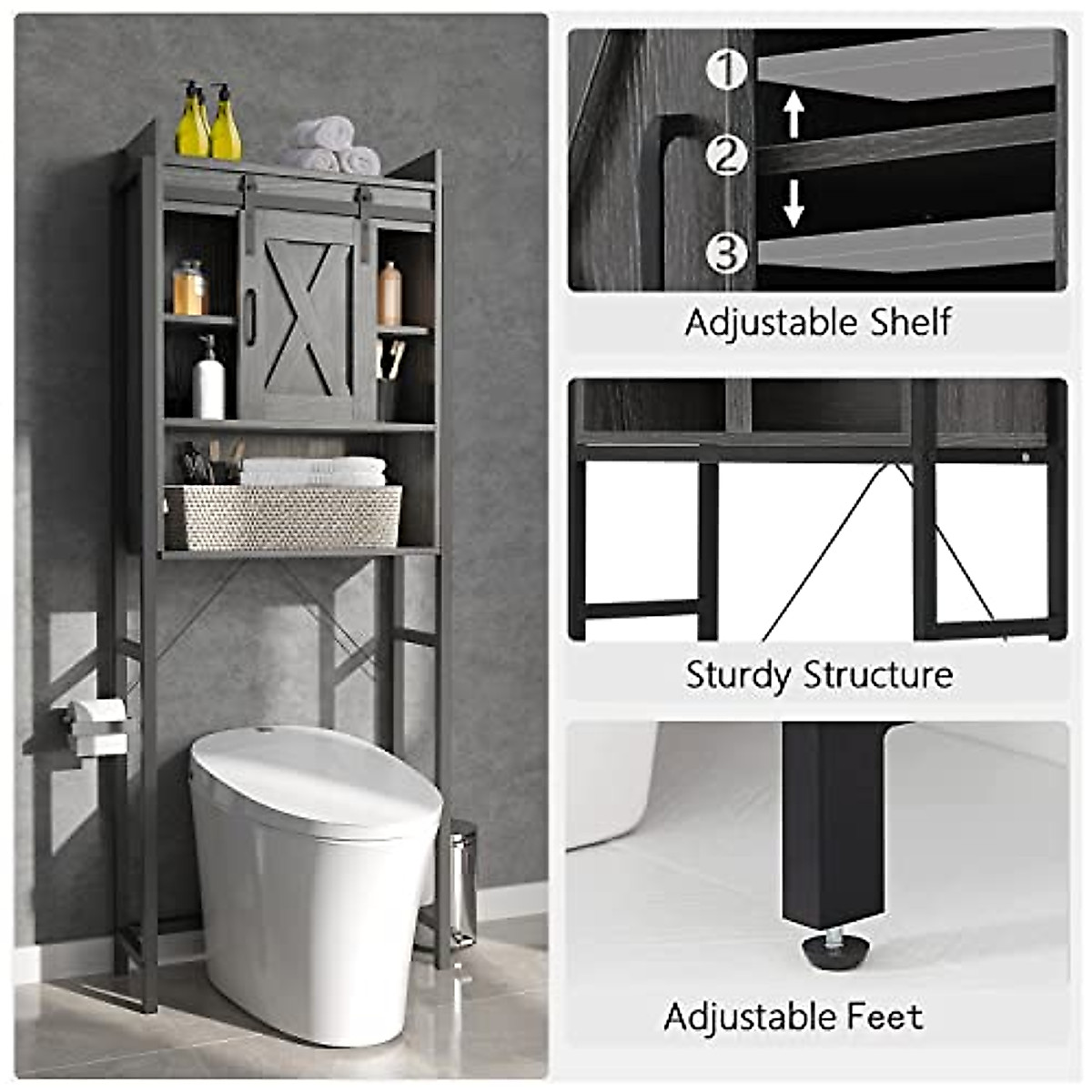 1
2
3
Adjustable Shelf

Sturdy Structure

Adjustable Feet