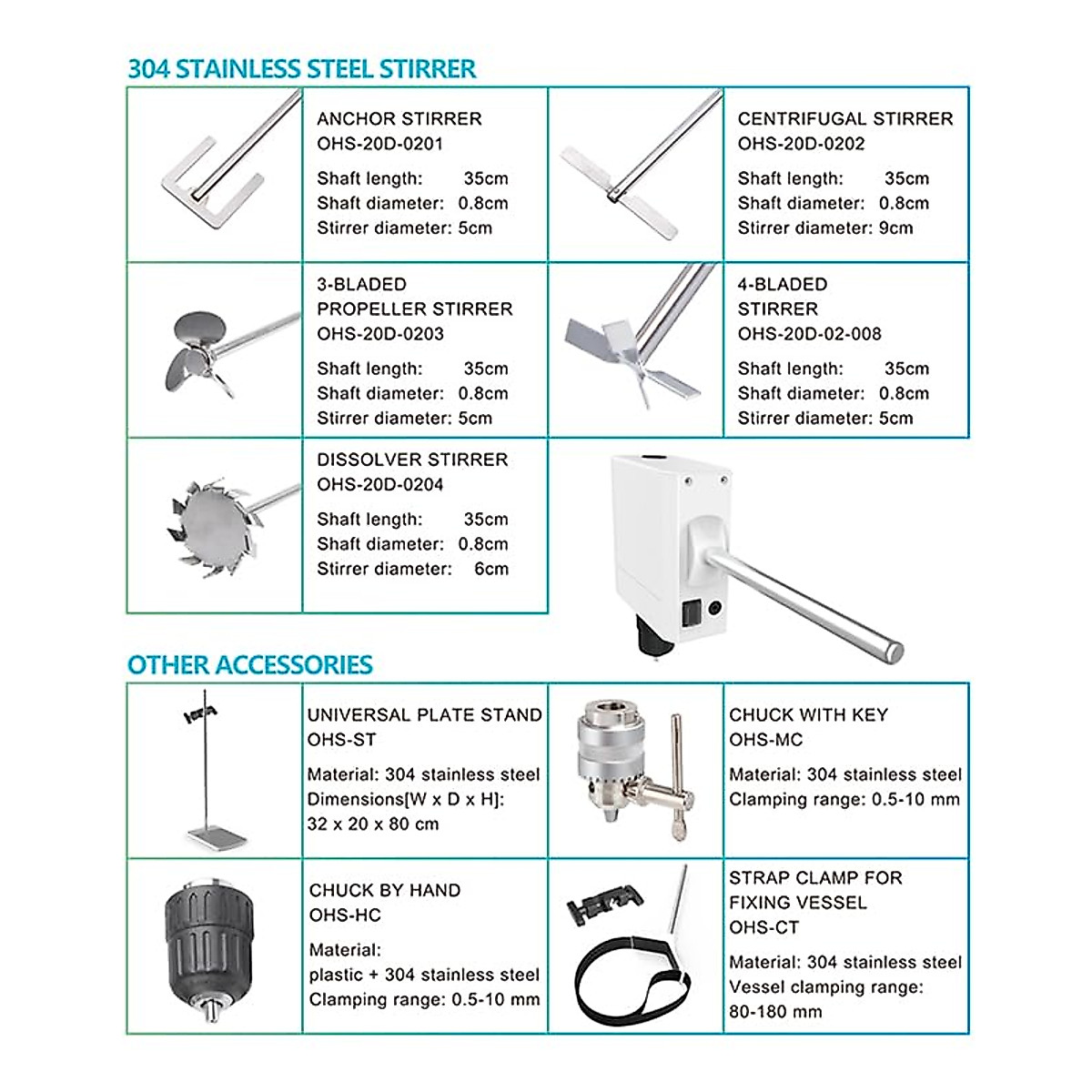 304 STAINLESS STEEL STIRRER

ANCHOR STIRRER
OHS-20D-0201

Shaft length: 35cm
Shaft diameter: 0.8cm
Stirrer diameter: 5cm

CENTRIFUGAL STIRRER
OHS-20D-0202

Shaft length: 35cm
Shaft diameter: 0.8cm
Stirrer diameter: 9cm

3-BLADED
PROPELLER STIRRER
OHS-20D-0203

Shaft length: 35cm
Shaft diameter: 0.8cm
Stirrer diameter: 5cm

4-BLADED
STIRRER
OHS-20D-02-008

Shaft length: 35cm
Shaft diameter: 0.8cm
Stirrer diameter: 5cm

DISSOLVER STIRRER
OHS-20D-0204

Shaft length: 35cm
Shaft diameter: 0.8cm
Stirrer diameter: 6cm

OTHER ACCESSORIES

UNIVERSAL PLATE STAND
OHS-ST

Material: 304 stainless steel
Dimensions[W x D x H]:
32 x 20 x 80 cm

CHUCK WITH KEY
OHS-MC

Material: 304 stainless steel
Clamping range: 0.5-10 mm

CHUCK BY HAND
OHS-HC

Material:
plastic + 304 stainless steel
Clamping range: 0.5-10 mm

STRAP CLAMP FOR
FIXING VESSEL
OHS-CT

Material: 304 stainless steel
Vessel clamping range:
80-180 mm