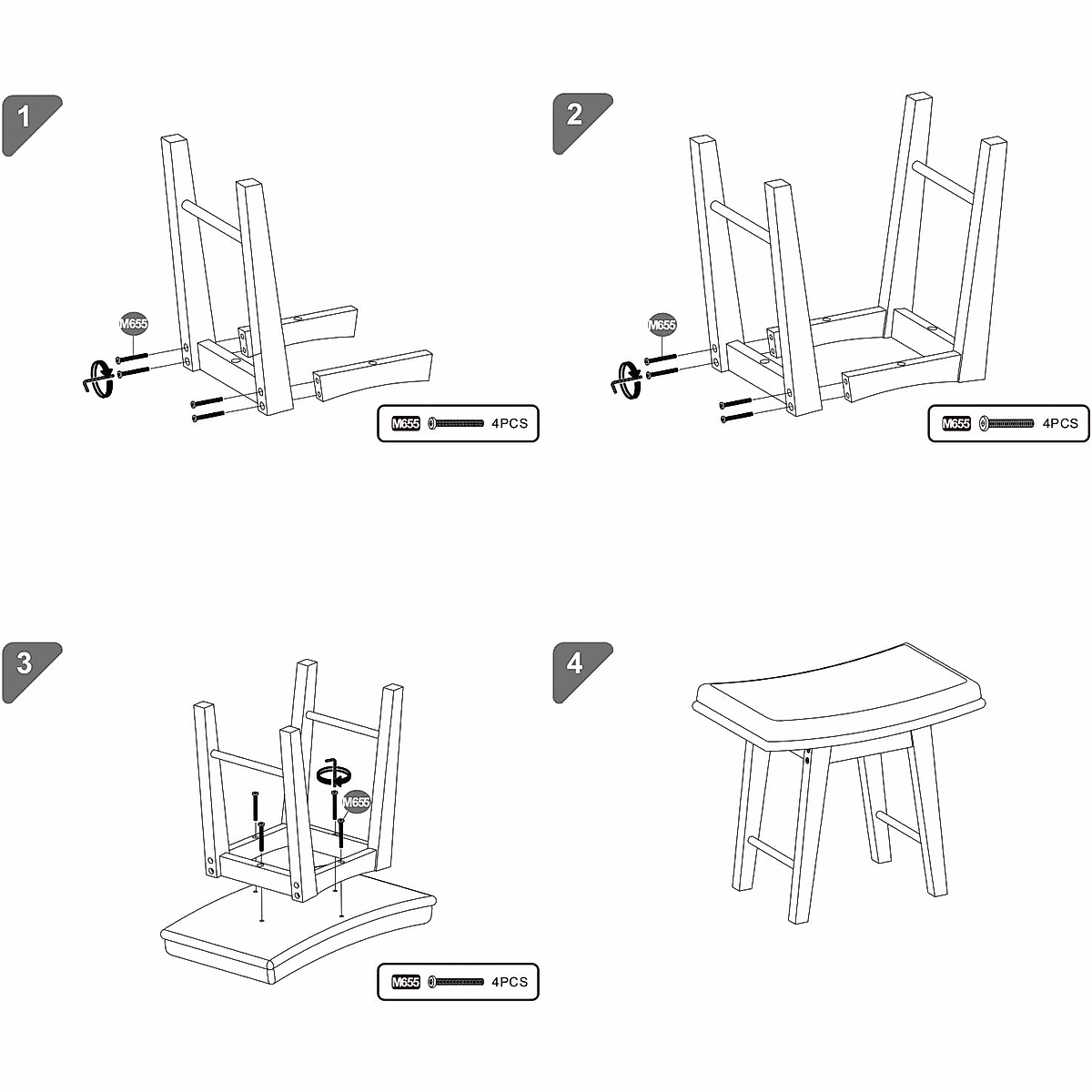 1

M655

M655 4PCS

2

M655

M655 4PCS

3

M655

M655 4PCS

4