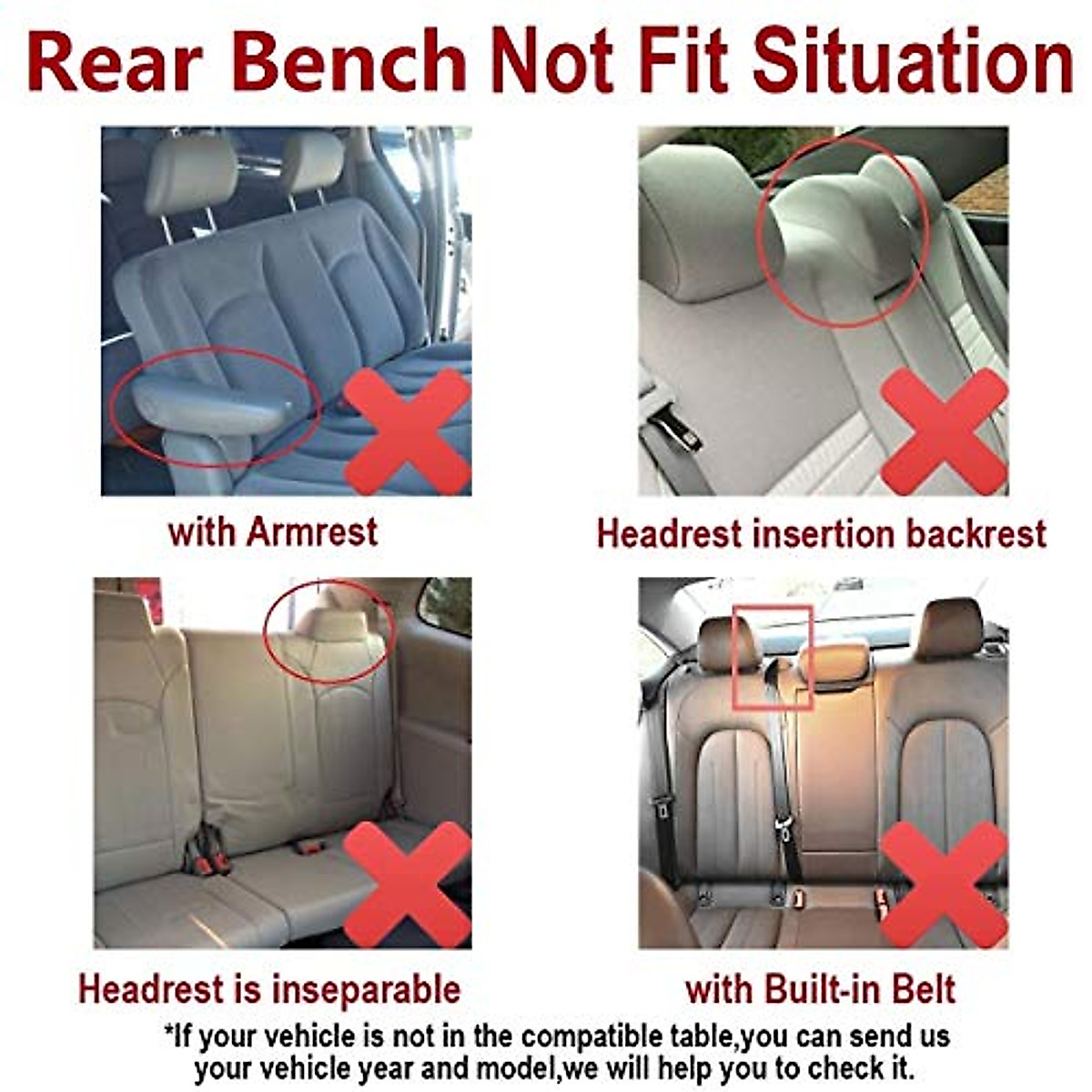 Rear Bench Not Fit Situation

with Armrest

Headrest insertion backrest

Headrest is inseparable

with Built-in Belt

*If your vehicle is not in the compatible table,you can send us your vehicle year and model,we will help you to check it.