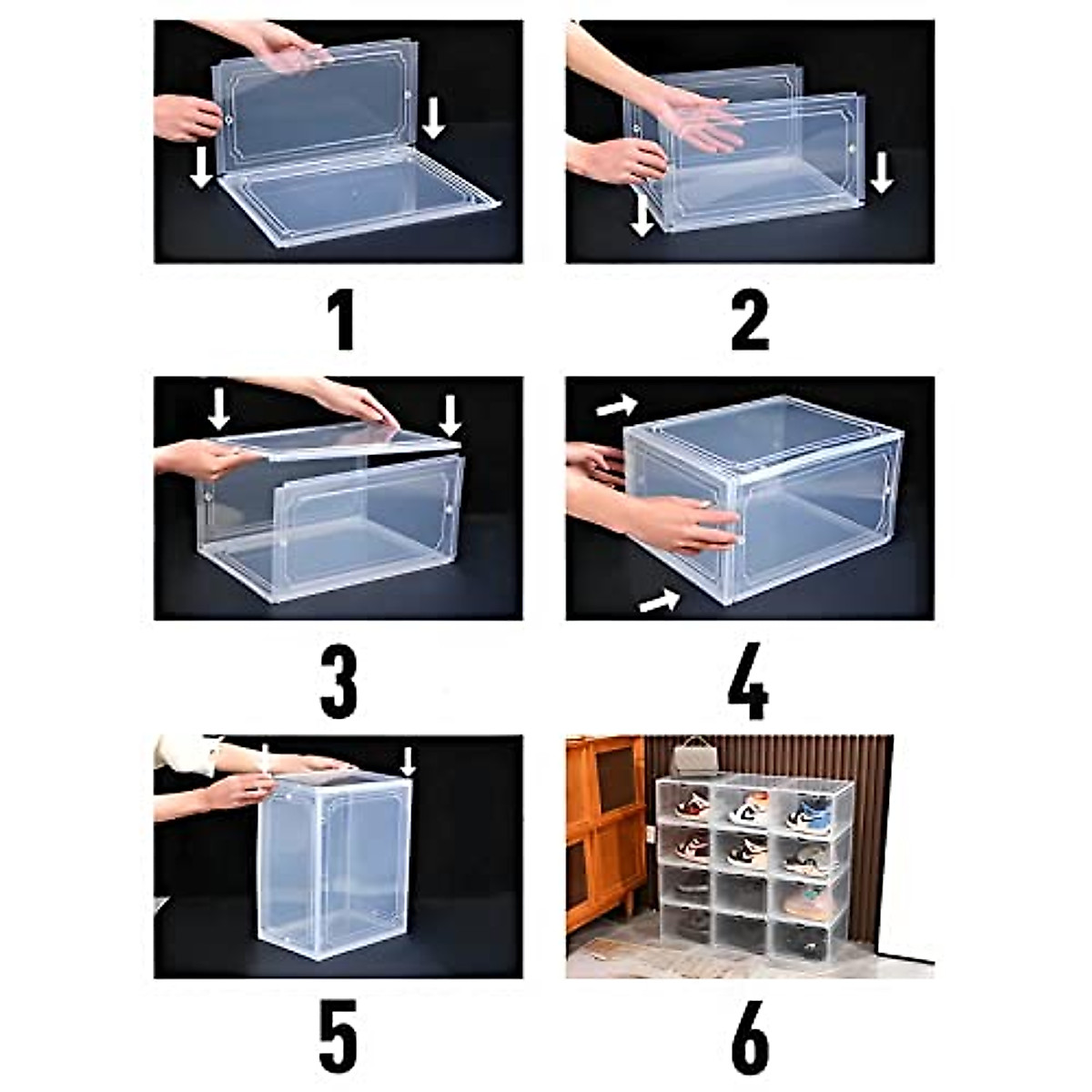 1

2

3

4

5

6