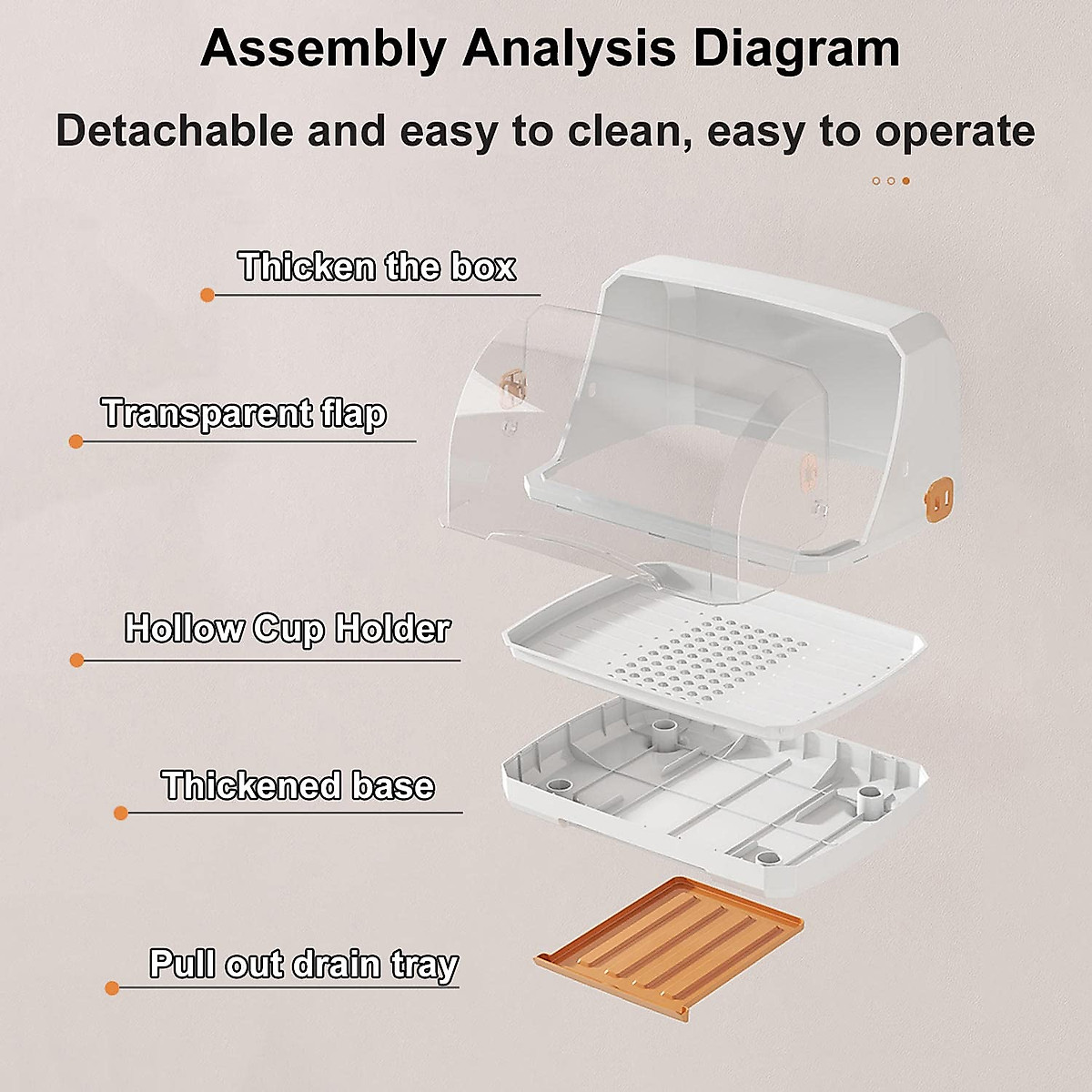 Assembly Analysis Diagram

Detachable and easy to clean, easy to operate

Thicken the box

Transparent flap

Hollow Cup Holder

Thickened base

Pull out drain tray