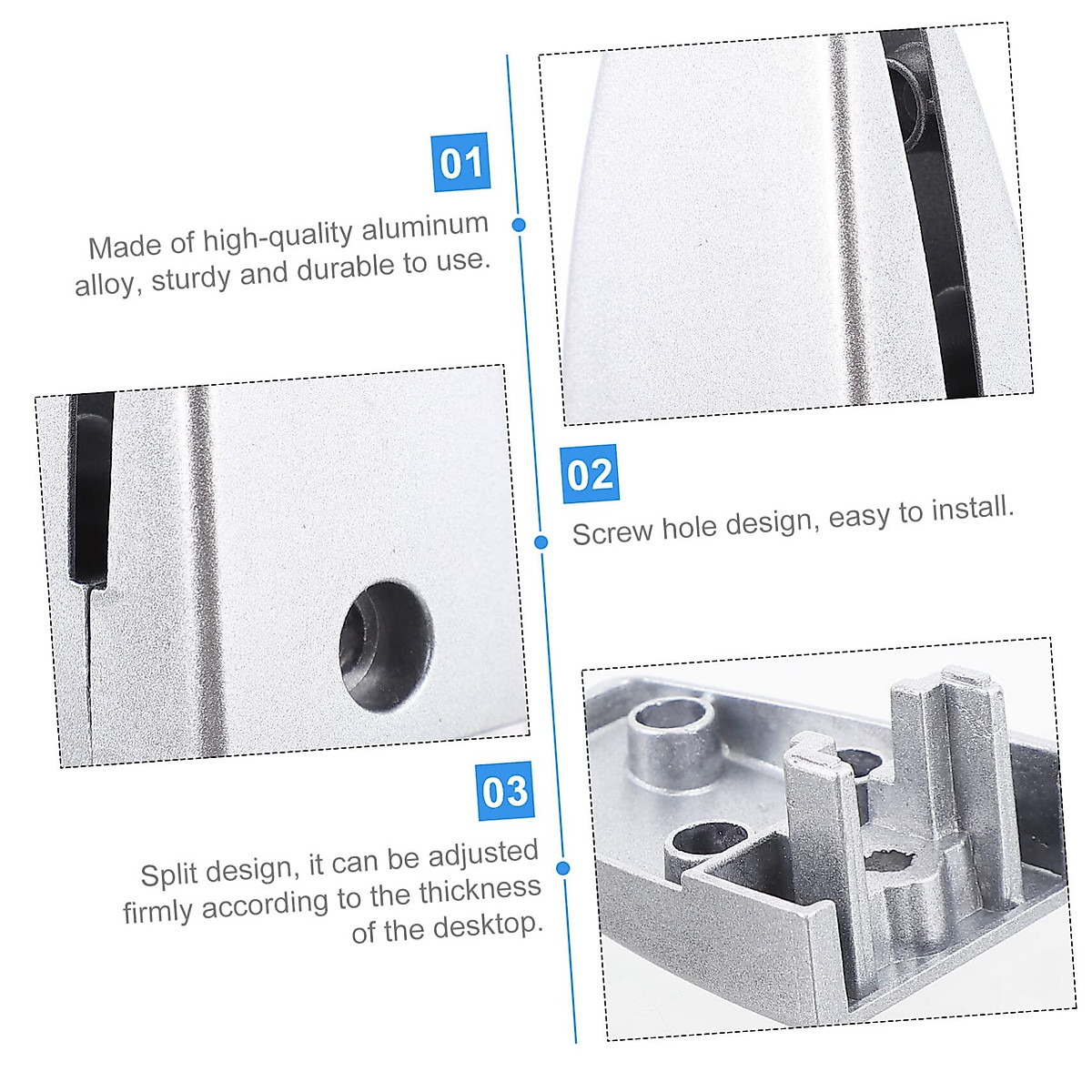 01

Made of high-quality aluminum alloy, sturdy and durable to use.

02

Screw hole design, easy to install.

03

Split design, it can be adjusted firmly according to the thickness of the desktop.