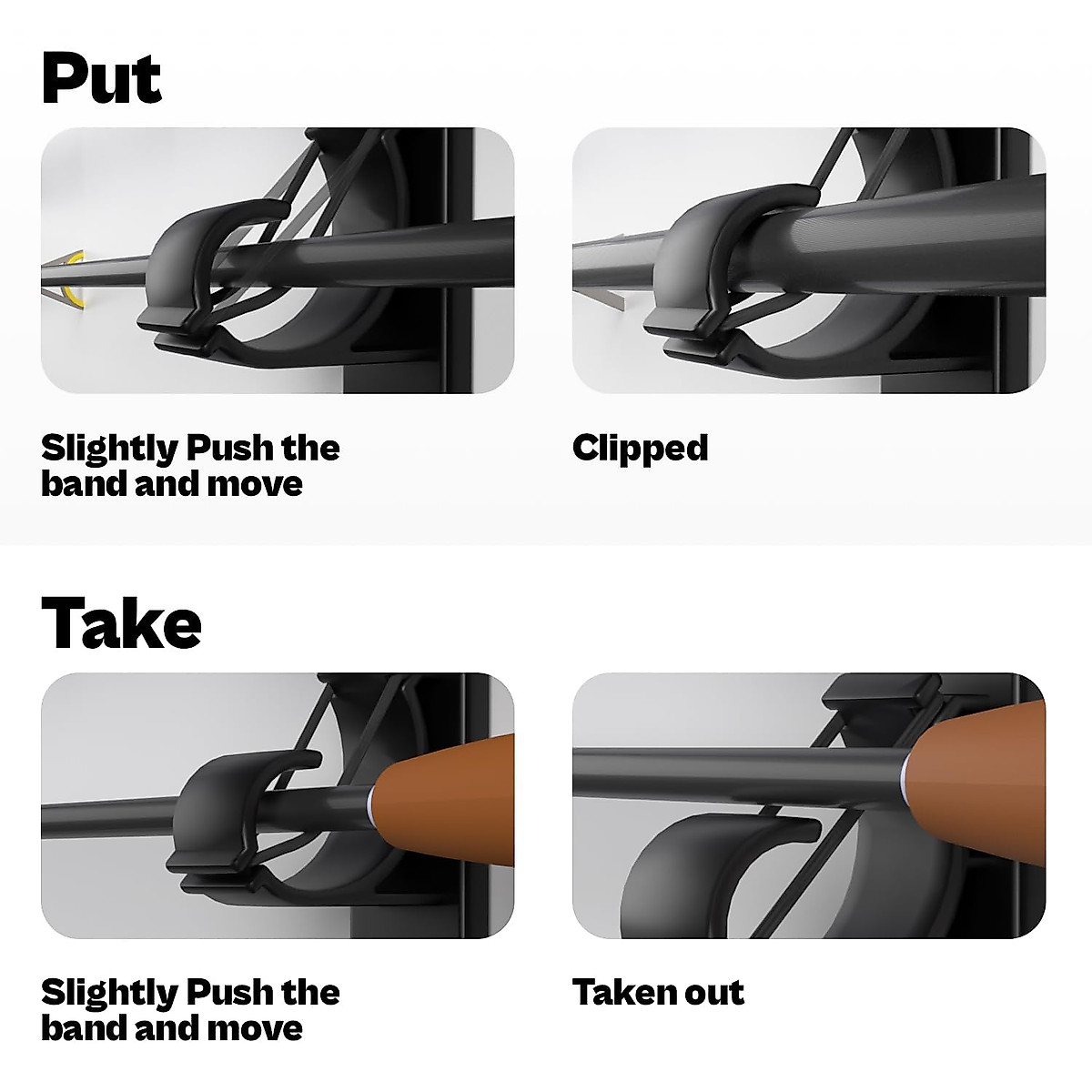 Put

Slightly Push the band and move

Clipped

Take

Slightly Push the band and move

Taken out