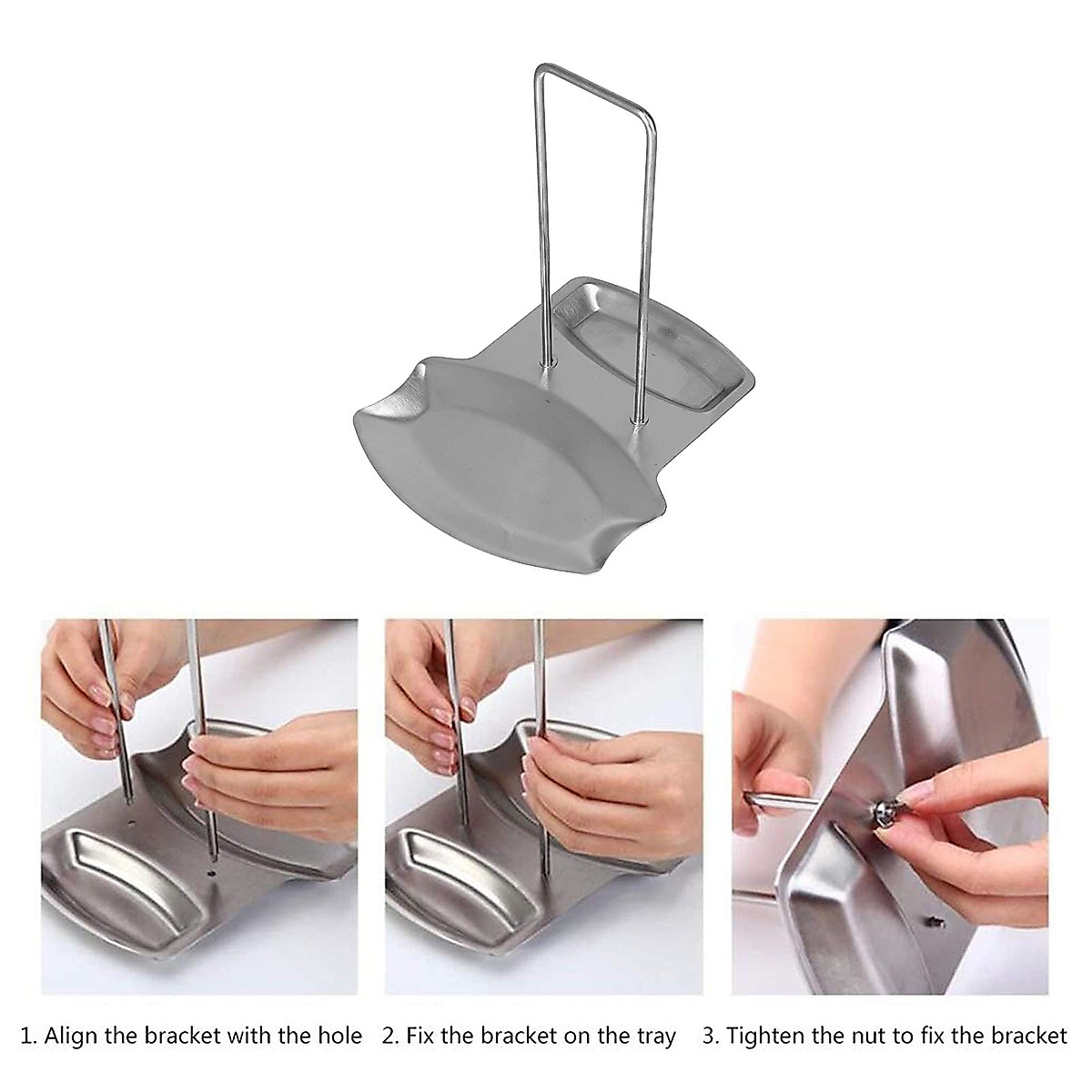 1. Align the bracket with the hole

2. Fix the bracket on the tray

3. Tighten the nut to fix the bracket