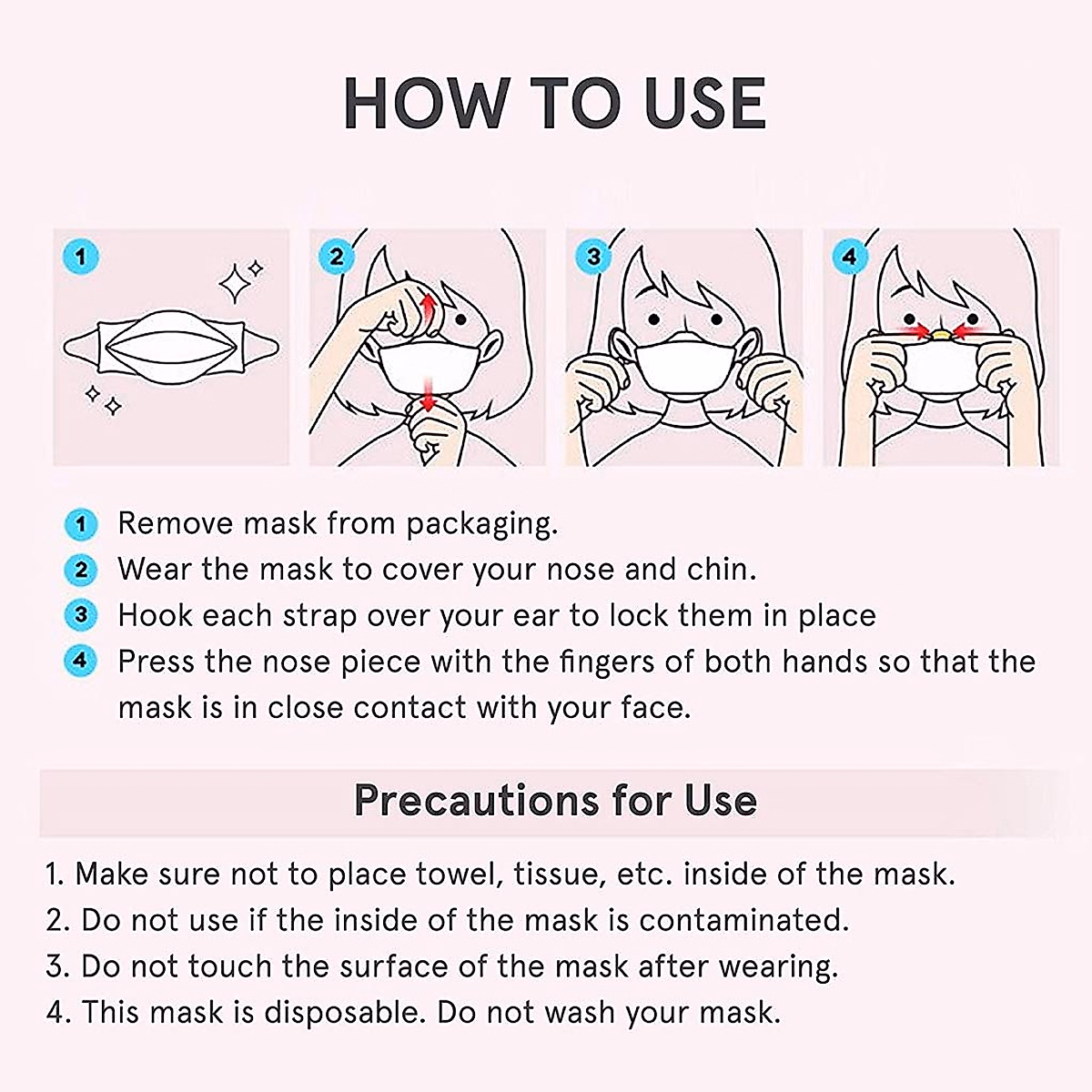 HOW TO USE

1

2

3

4

1 Remove mask from packaging.
2 Wear the mask to cover your nose and chin.
3 Hook each strap over your ear to lock them in place
4 Press the nose piece with the fingers of both hands so that the mask is in close contact with your face.

Precautions for Use

1. Make sure not to place towel, tissue, etc. inside of the mask.
2. Do not use if the inside of the mask is contaminated.
3. Do not touch the surface of the mask after wearing.
4. This mask is disposable. Do not wash your mask.