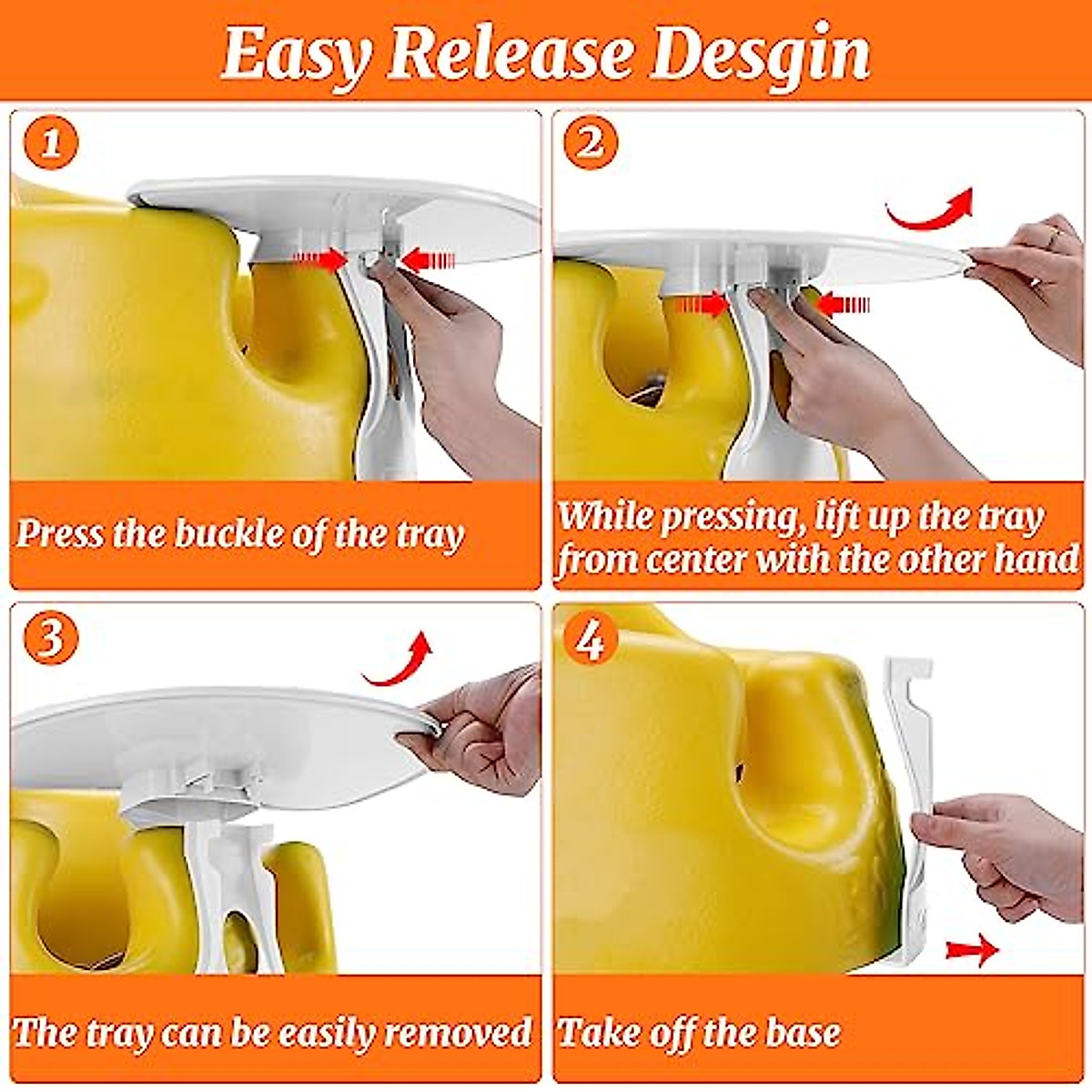 Easy Release Desgin

1

Press the buckle of the tray

2

While pressing, lift up the tray from center with the other hand

3

The tray can be easily removed

4

Take off the base