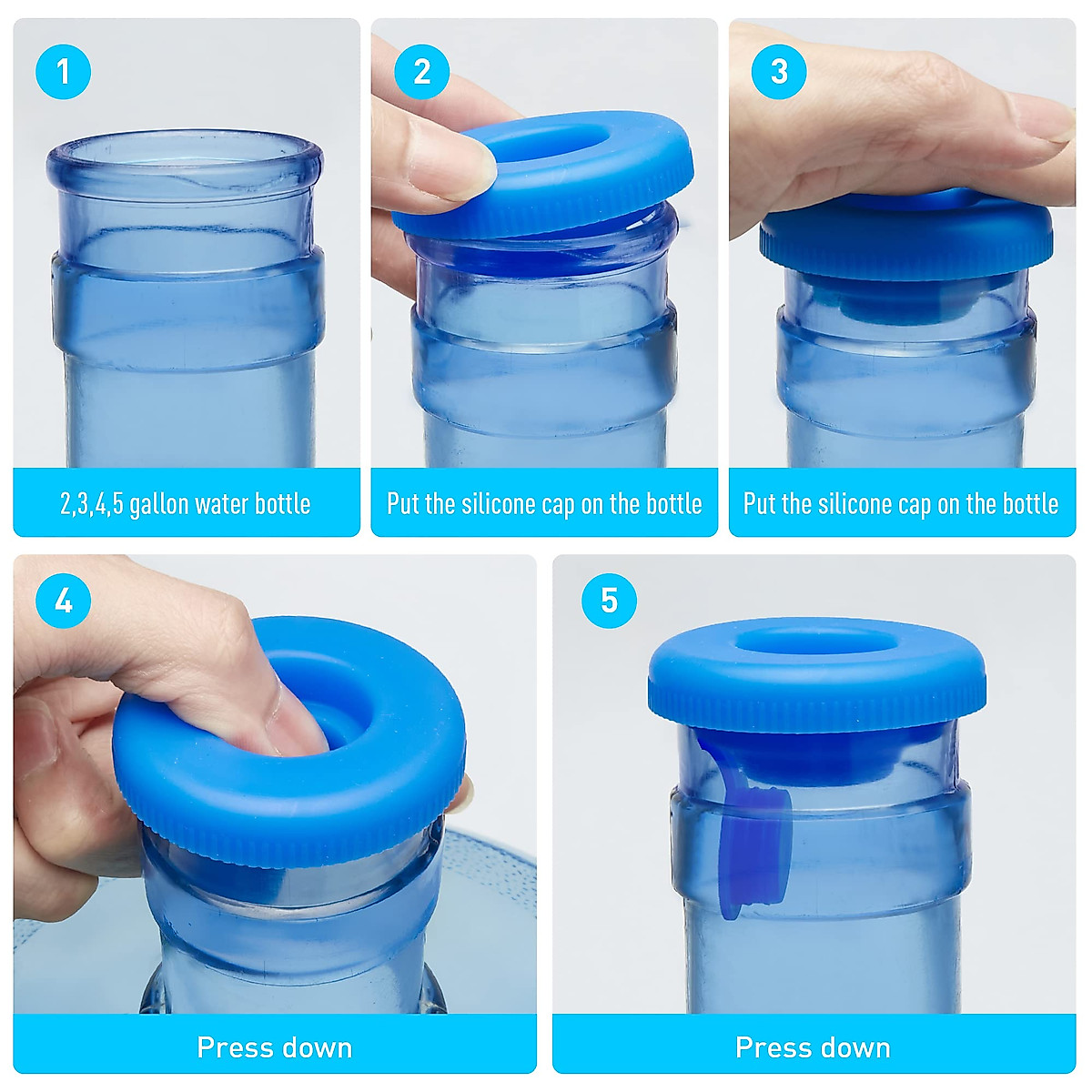 1

2,3,4,5 gallon water bottle

2

Put the silicone cap on the bottle

3

Put the silicone cap on the bottle

4

Press down

5

Press down