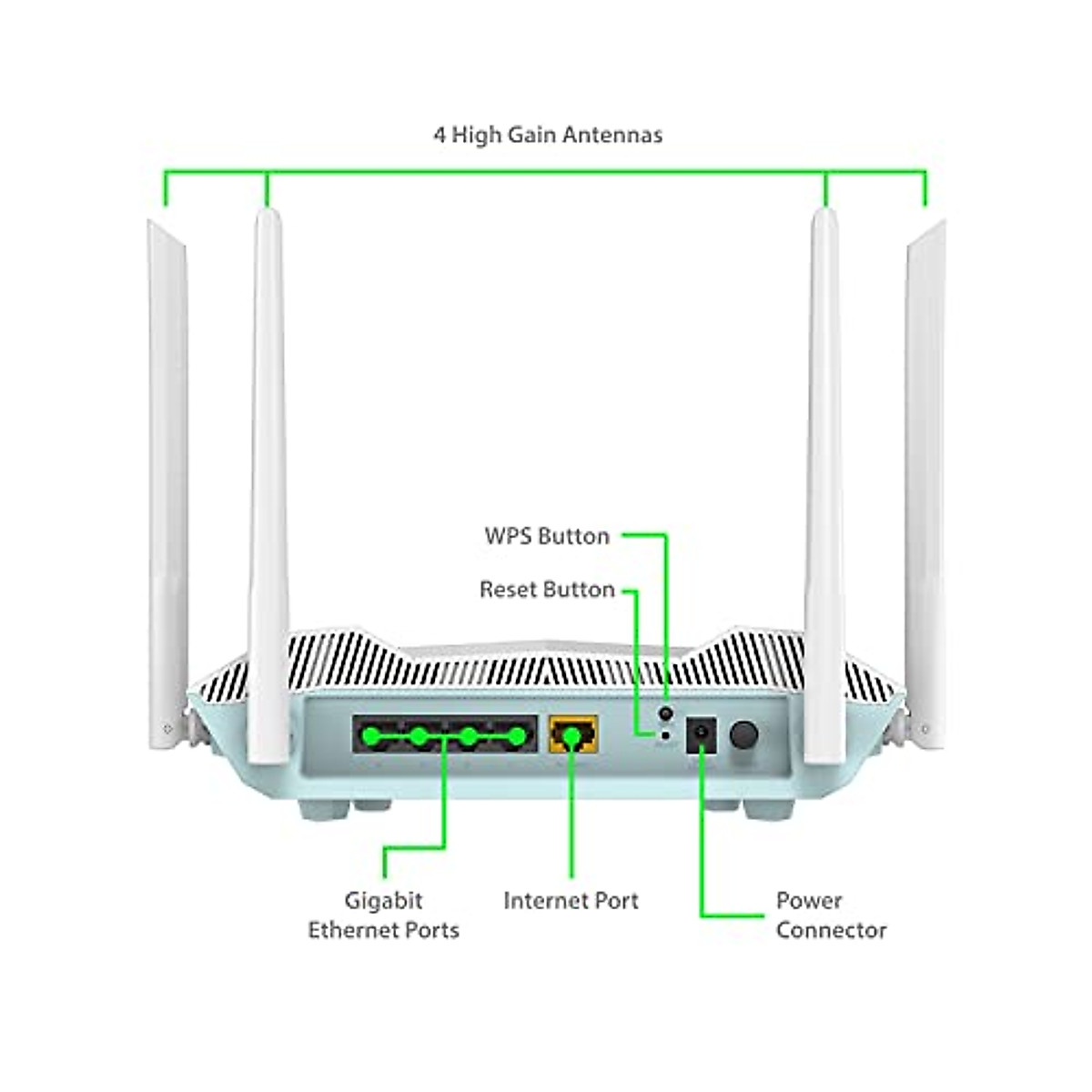 4 High Gain Antennas

WPS Button

Reset Button

Gigabit Ethernet Ports

Internet Port

Power Connector