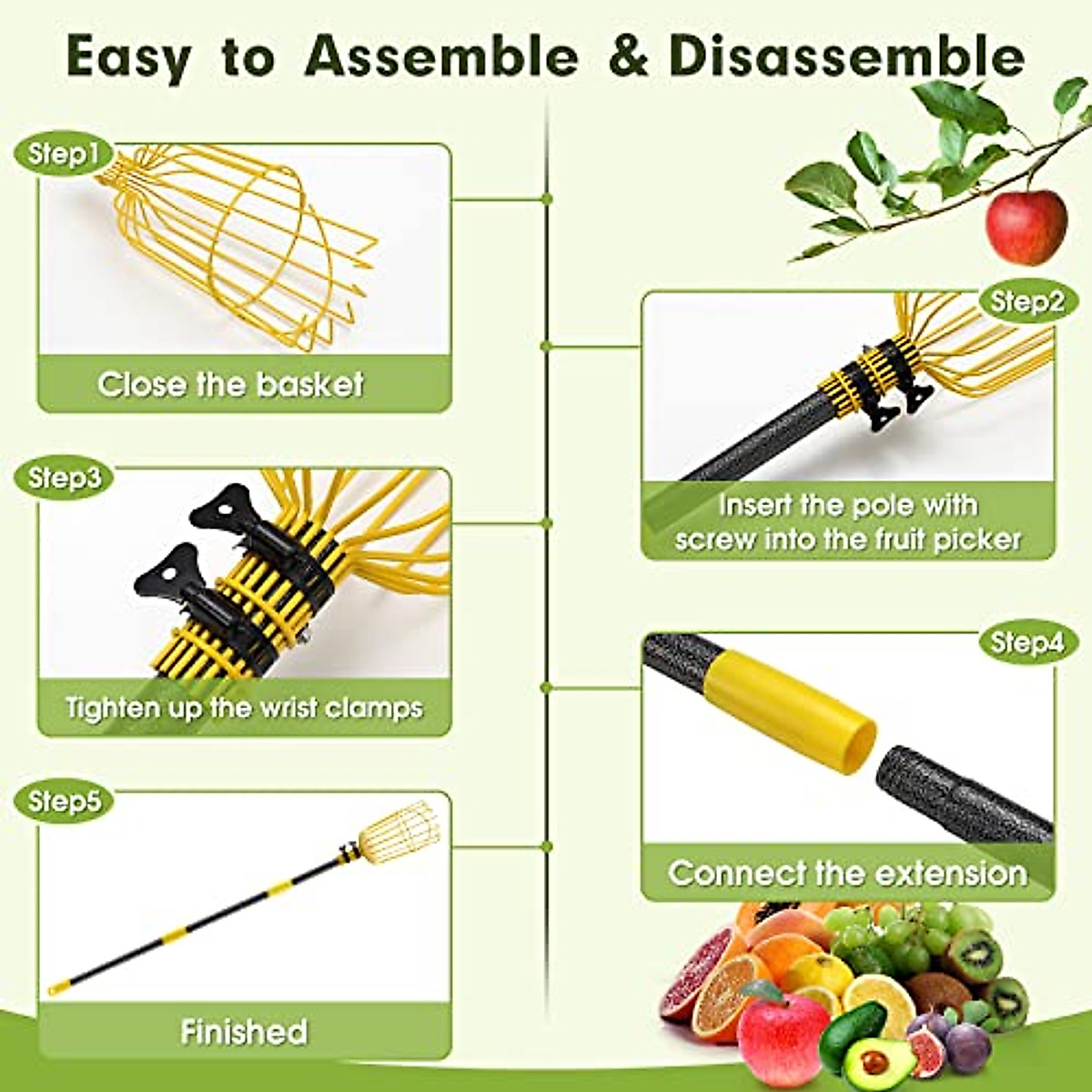 Easy to Assemble & Disassemble

Step1
Close the basket

Step2
Insert the pole with screw into the fruit picker

Step3
Tighten up the wrist clamps

Step4
Connect the extension

Step5
Finished