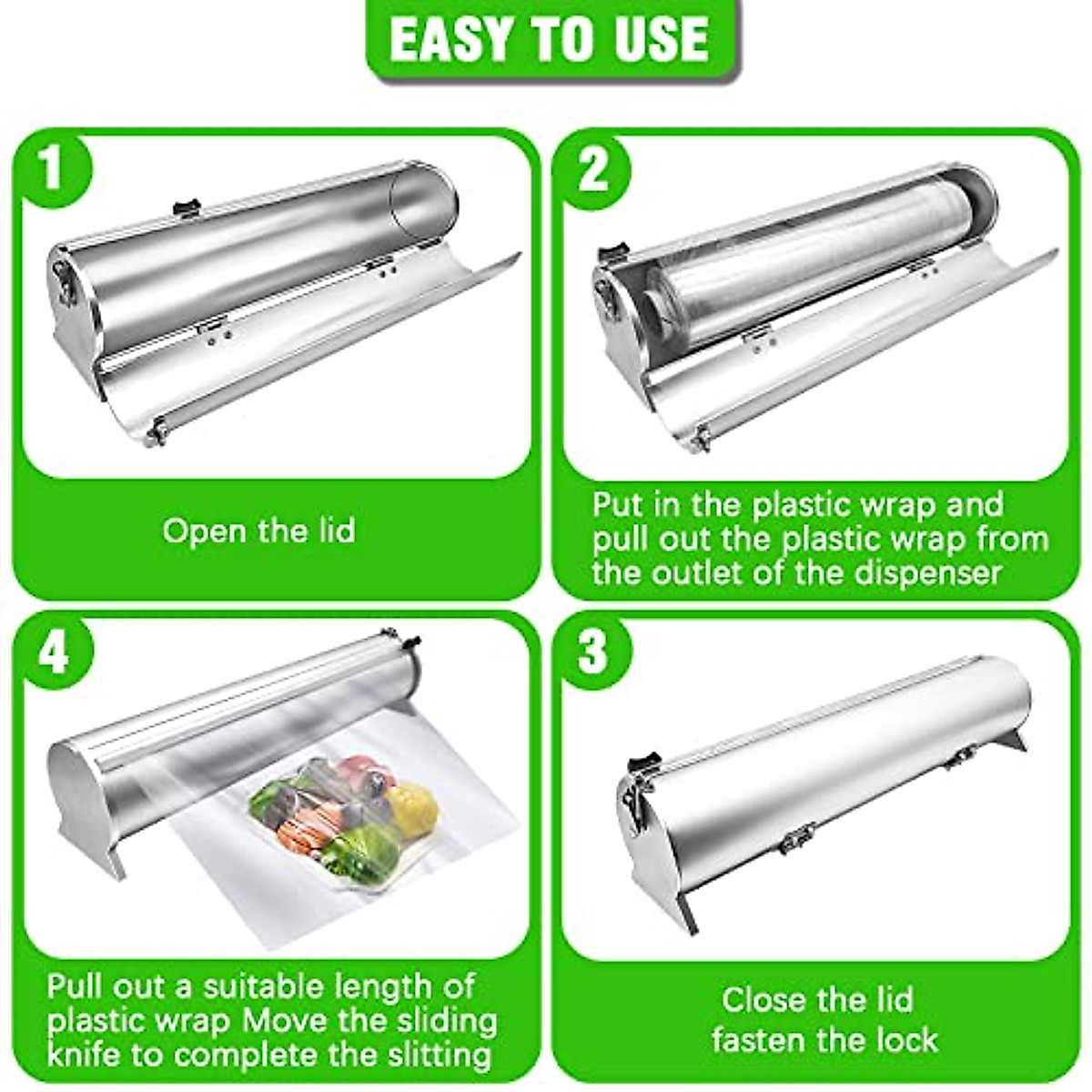 EASY TO USE

1

Open the lid

2

Put in the plastic wrap and pull out the plastic wrap from the outlet of the dispenser

4

Pull out a suitable length of plastic wrap Move the sliding knife to complete the slitting

3

Close the lid fasten the lock