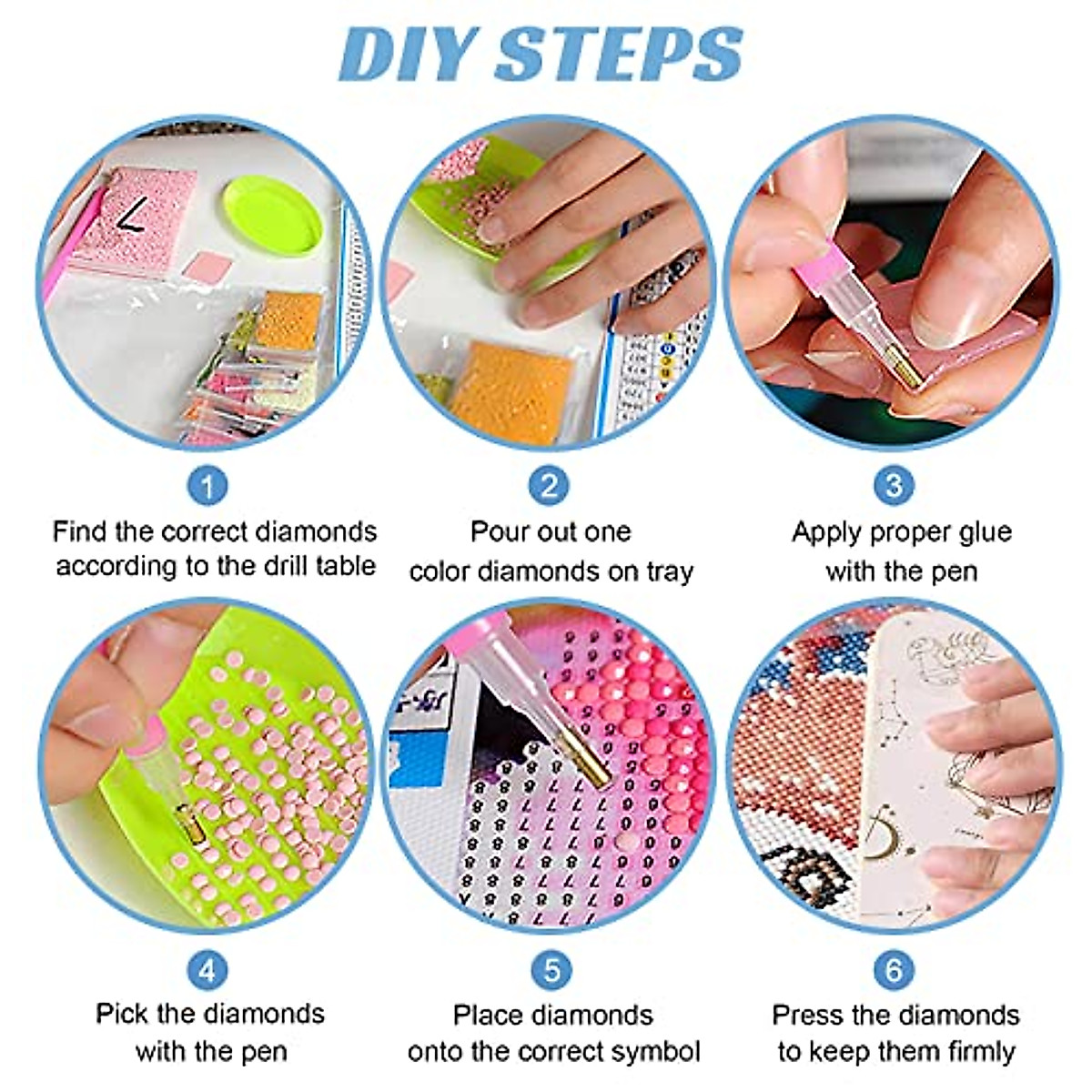 DIY STEPS

1
Find the correct diamonds according to the drill table

2
Pour out one color diamonds on tray

3
Apply proper glue with the pen

4
Pick the diamonds with the pen

5
Place diamonds onto the correct symbol

6
Press the diamonds to keep them firmly