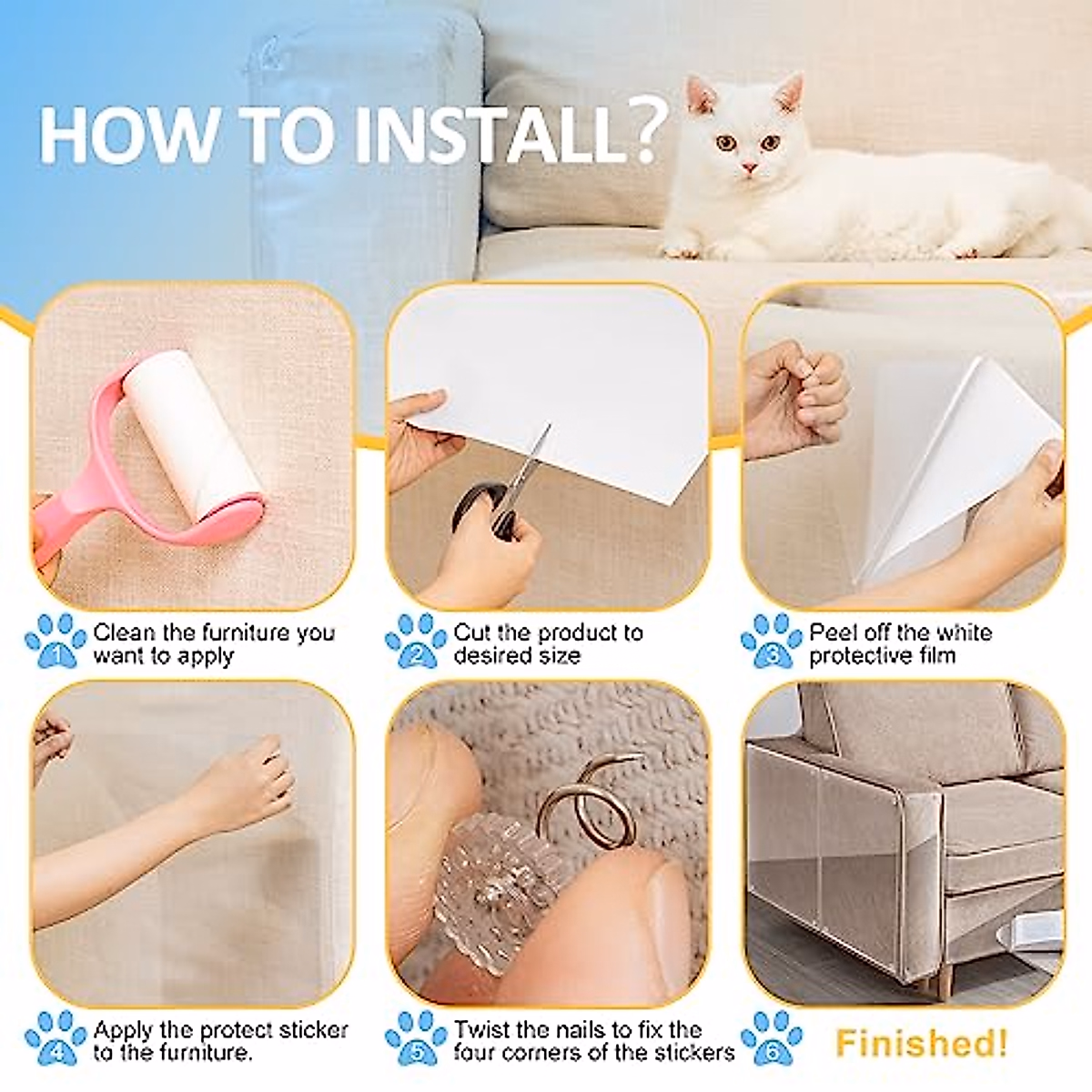 HOW TO INSTALL?

1 Clean the furniture you want to apply

2 Cut the product to desired size

3 Peel off the white protective film

4 Apply the protect sticker to the furniture.

5 Twist the nails to fix the four corners of the stickers

6 Finished!