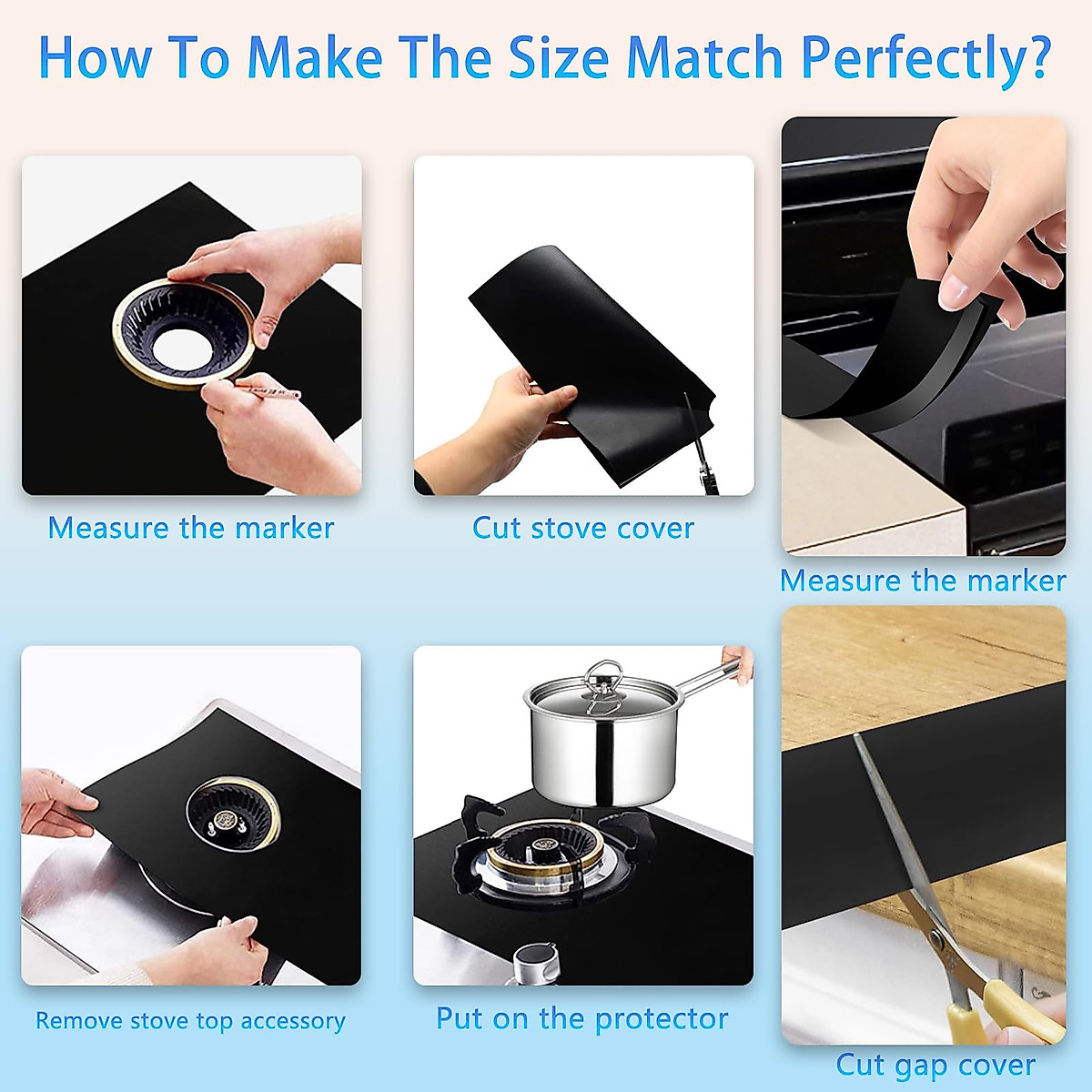 How To Make The Size Match Perfectly?

Measure the marker

Cut stove cover

Measure the marker

Remove stove top accessory

Put on the protector

Cut gap cover