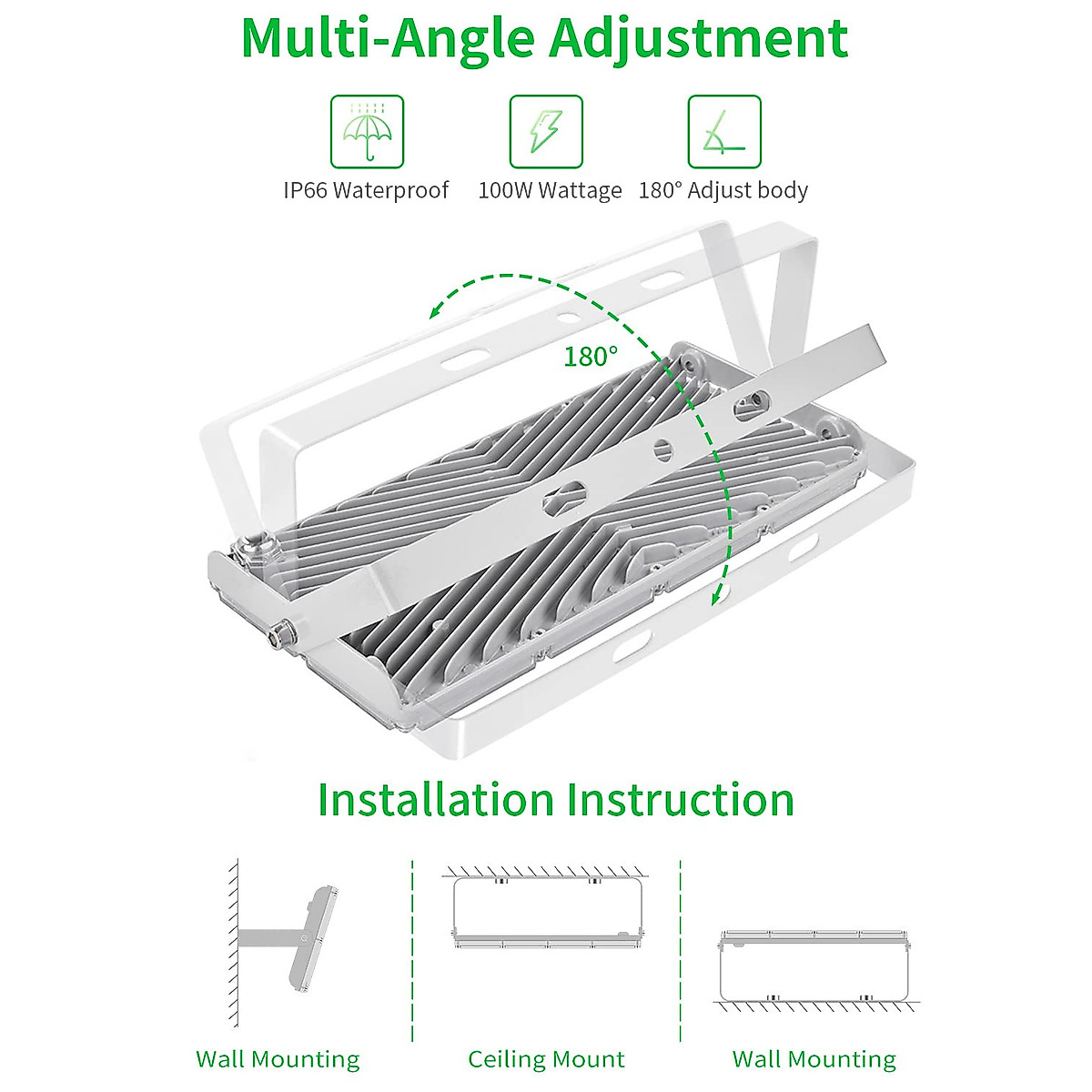 Multi-Angle Adjustment

IP66 Waterproof

100W Wattage

180° Adjust body

180°

Installation Instruction

Wall Mounting

Ceiling Mount

Wall Mounting