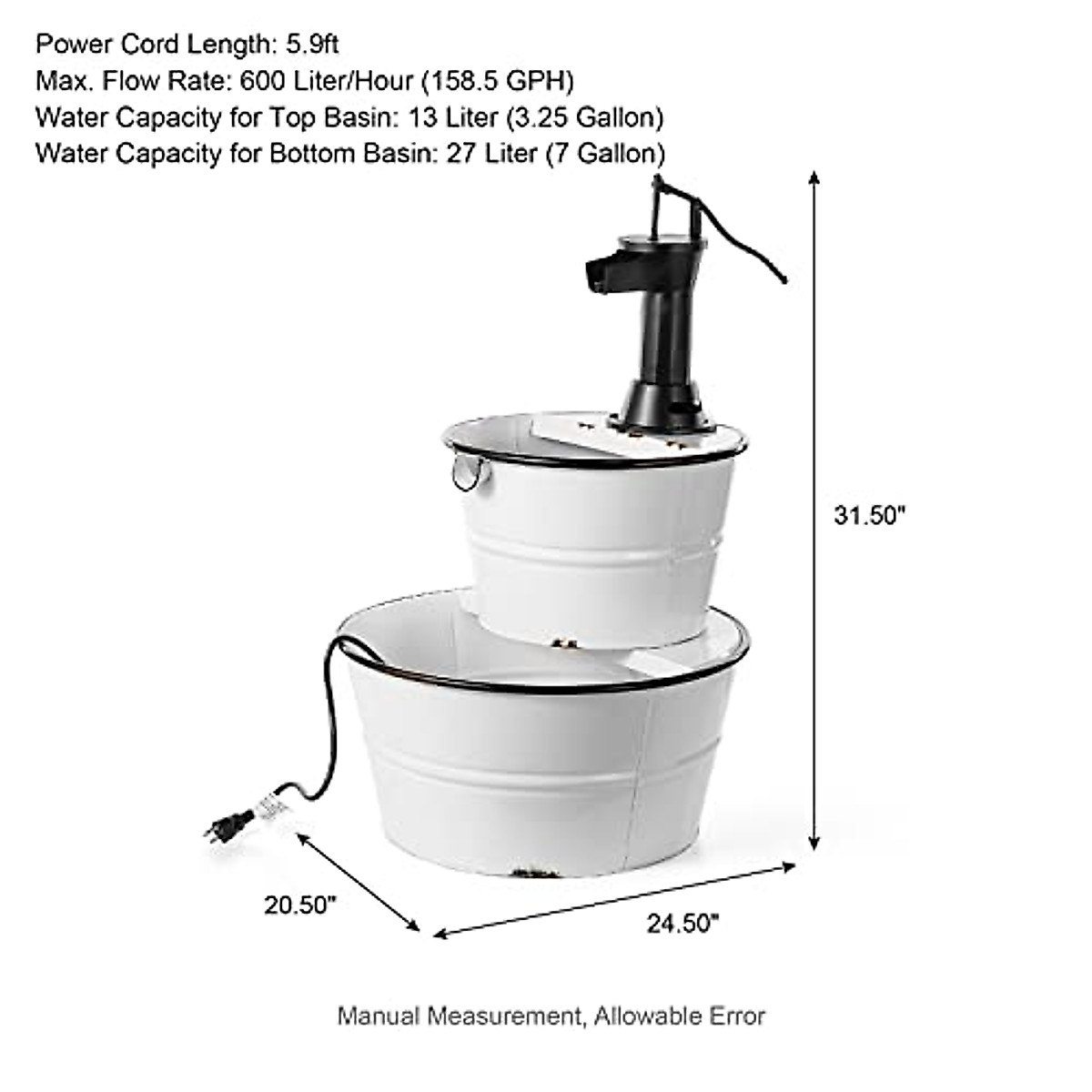 Power Cord Length: 5.9ft
Max. Flow Rate: 600 Liter/Hour (158.5 GPH)
Water Capacity for Top Basin: 13 Liter (3.25 Gallon)
Water Capacity for Bottom Basin: 27 Liter (7 Gallon)

31.50"

20.50"

24.50"

Manual Measurement, Allowable Error