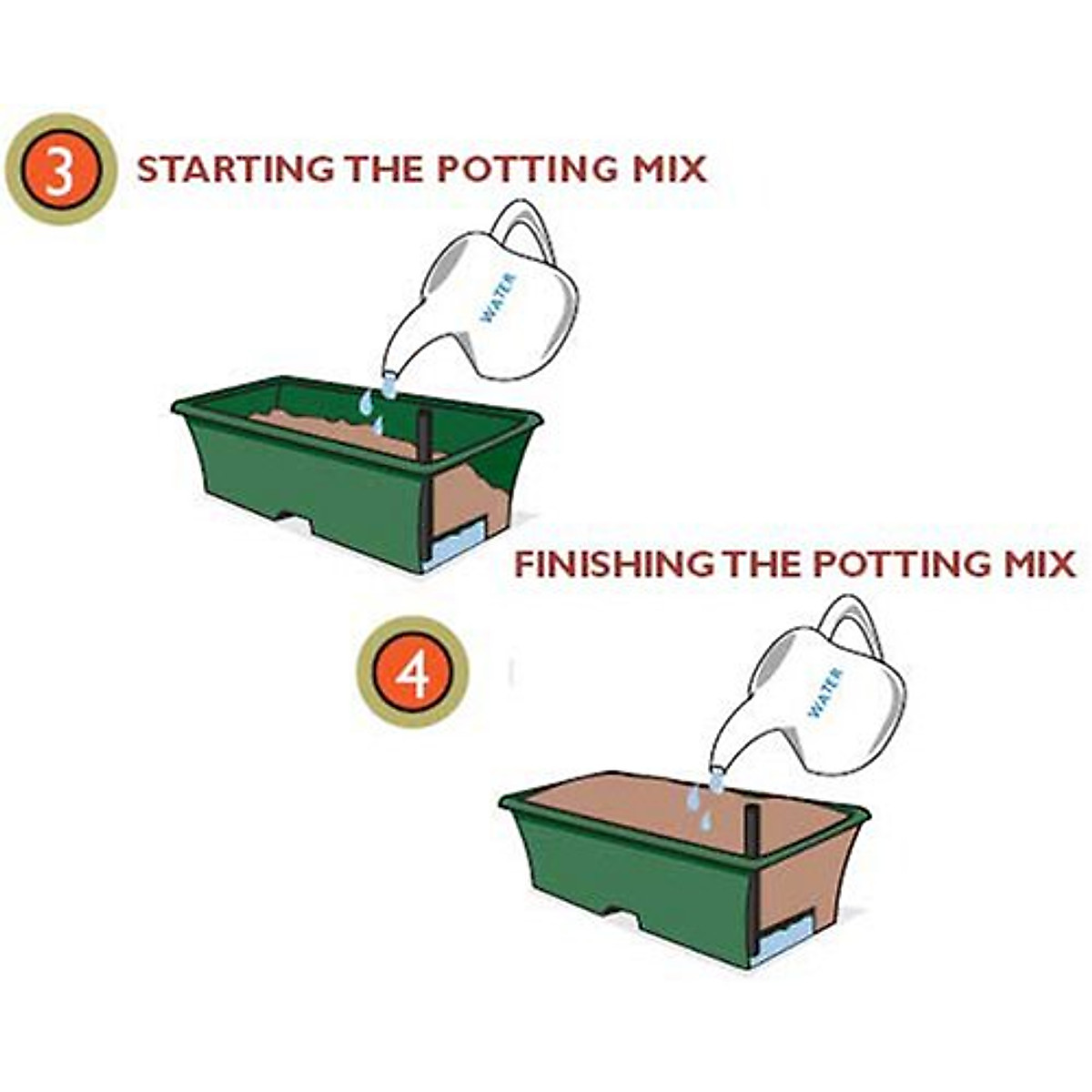 3

STARTING THE POTTING MIX

WATER

FINISHING THE POTTING MIX

4

WATER